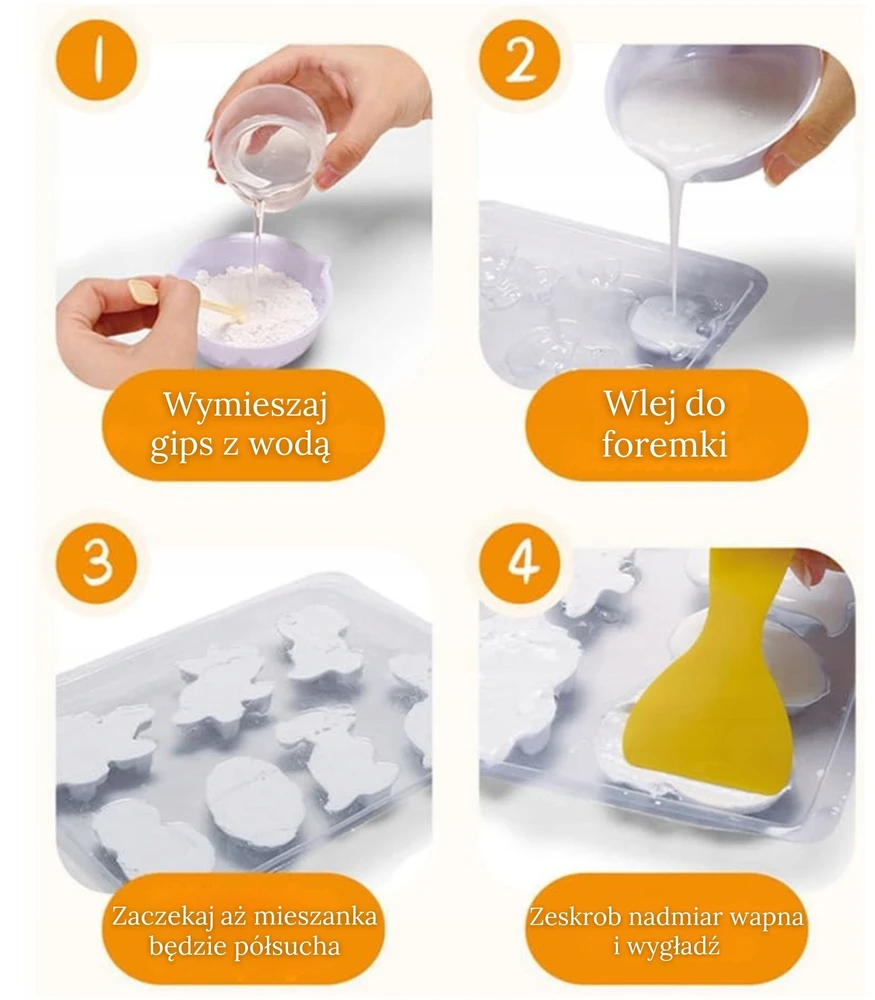 1

Wymieszaj gips z wodą

2

Wlej do foremki

3

Zaczekaj aż mieszanka będzie półsucha

4

Zeskrob nadmiar wapna i wygładź