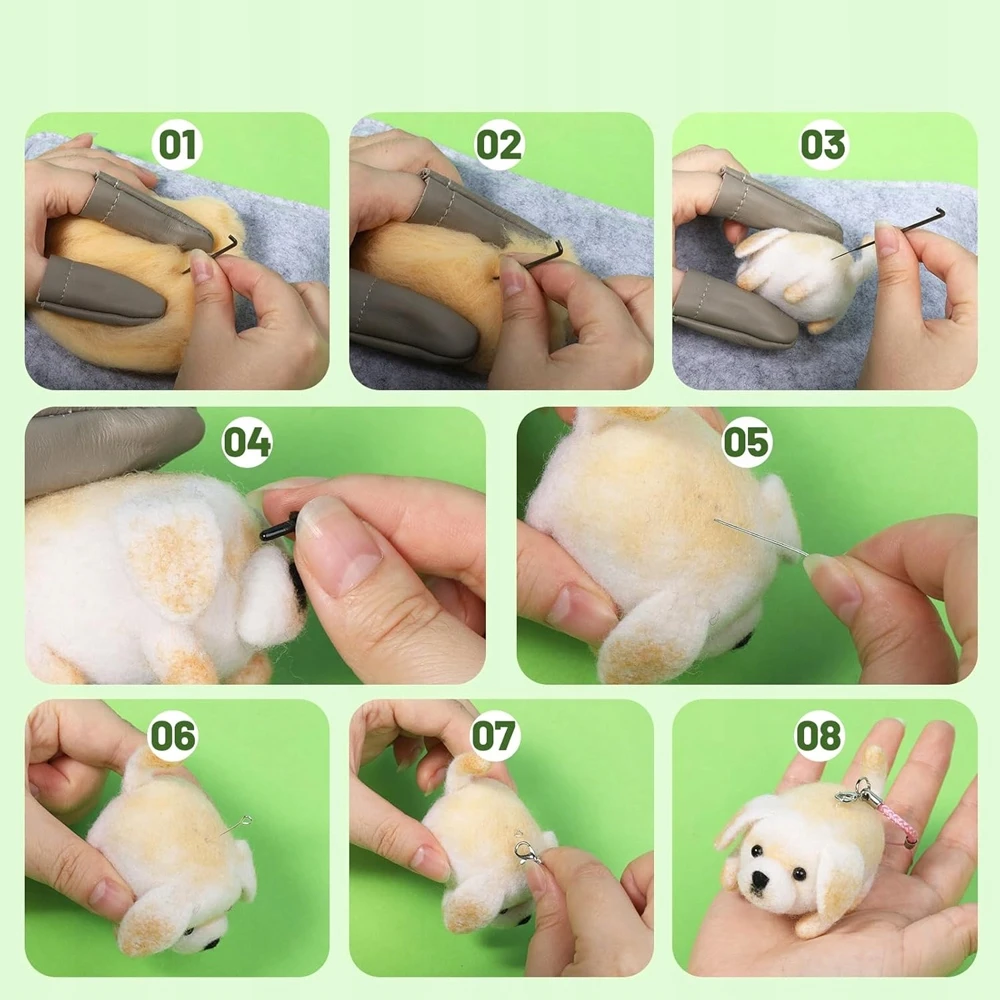 01

02

03

04

05

06

07

08