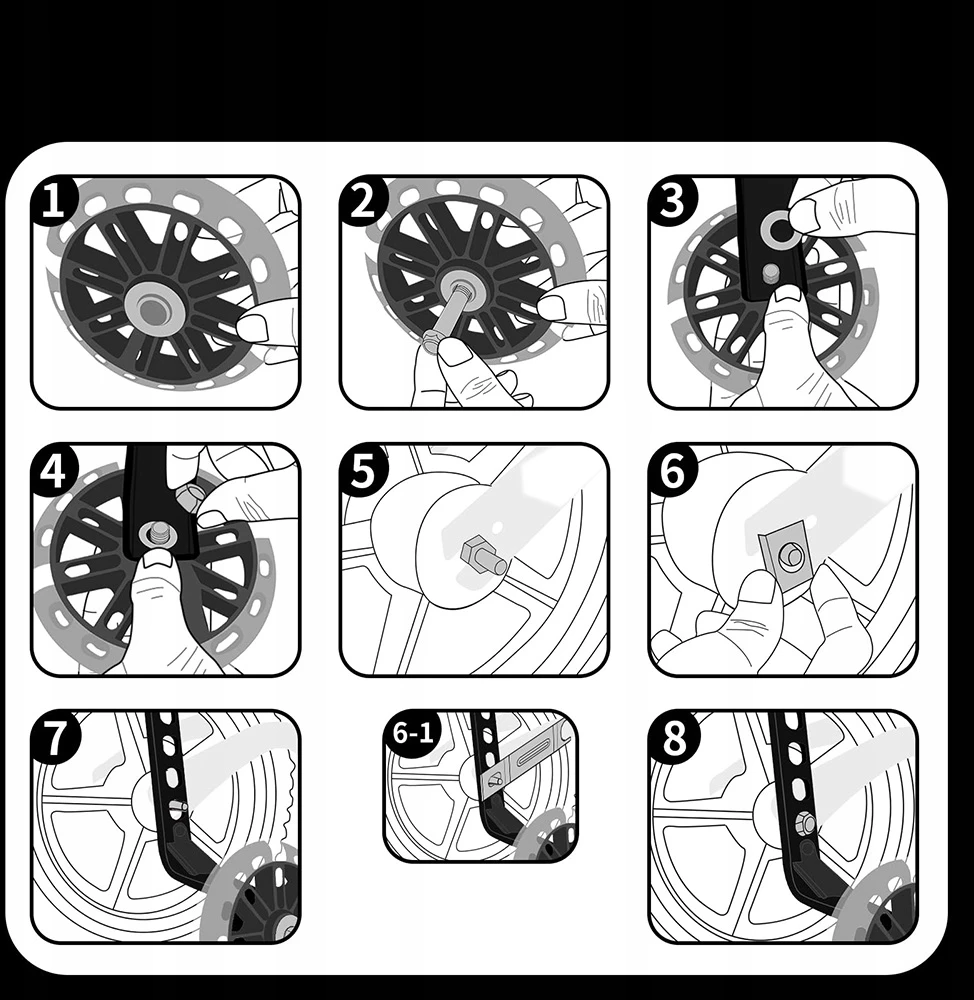 1

2

3

4

5

6

7

6-1

8