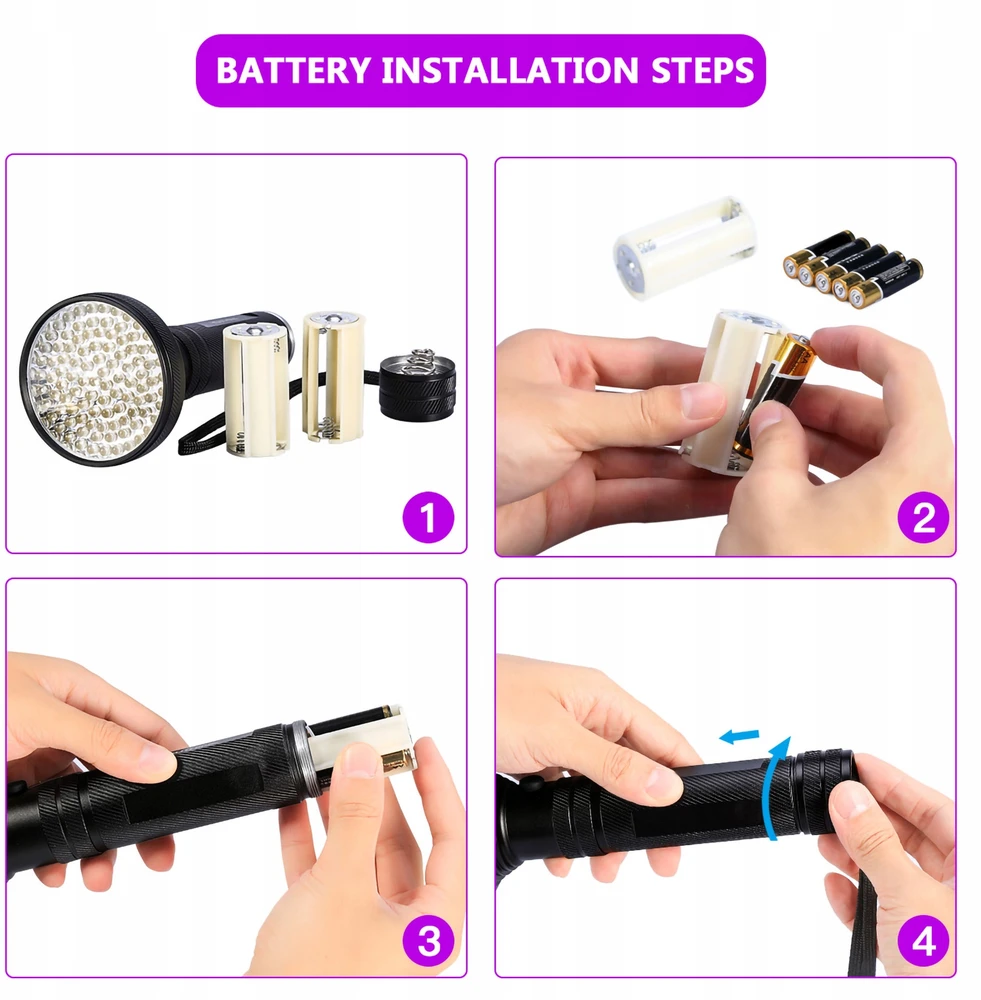 BATTERY INSTALLATION STEPS

1

2

3

4