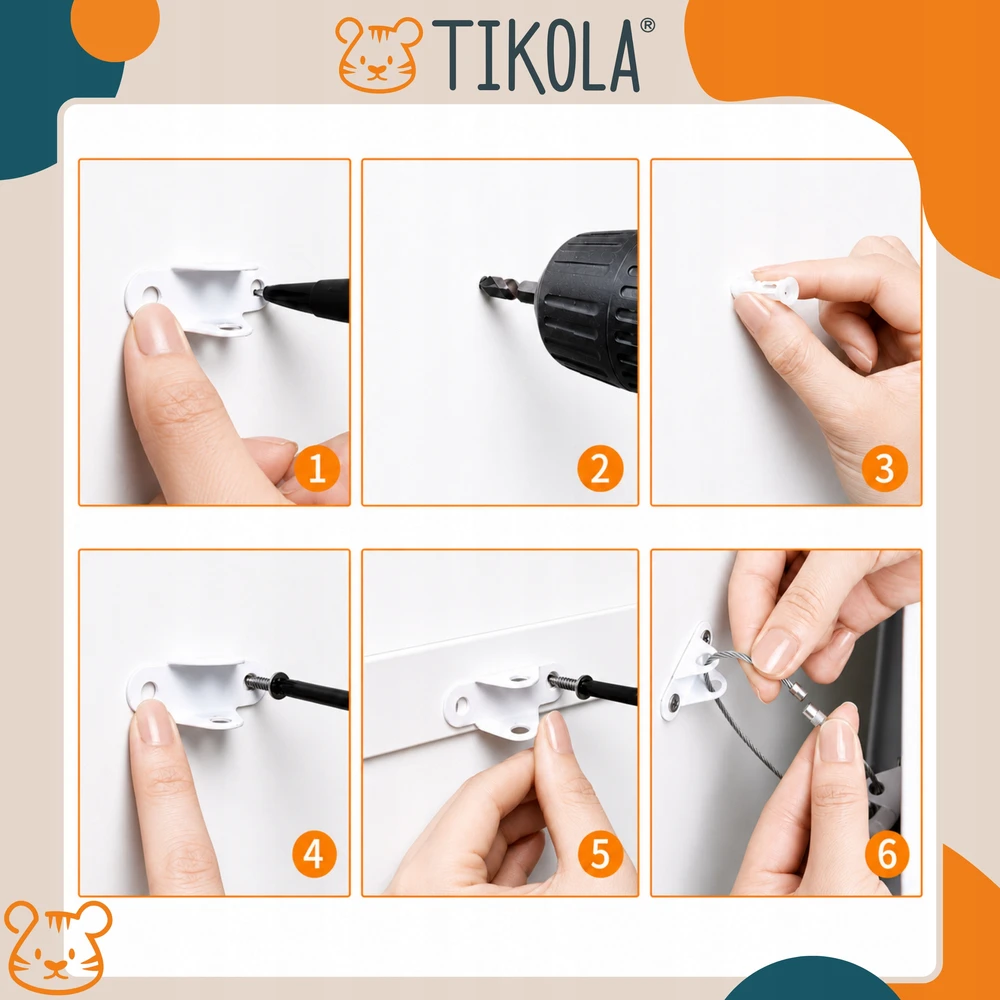 TIKOLA®

1

2

3

4

5

6