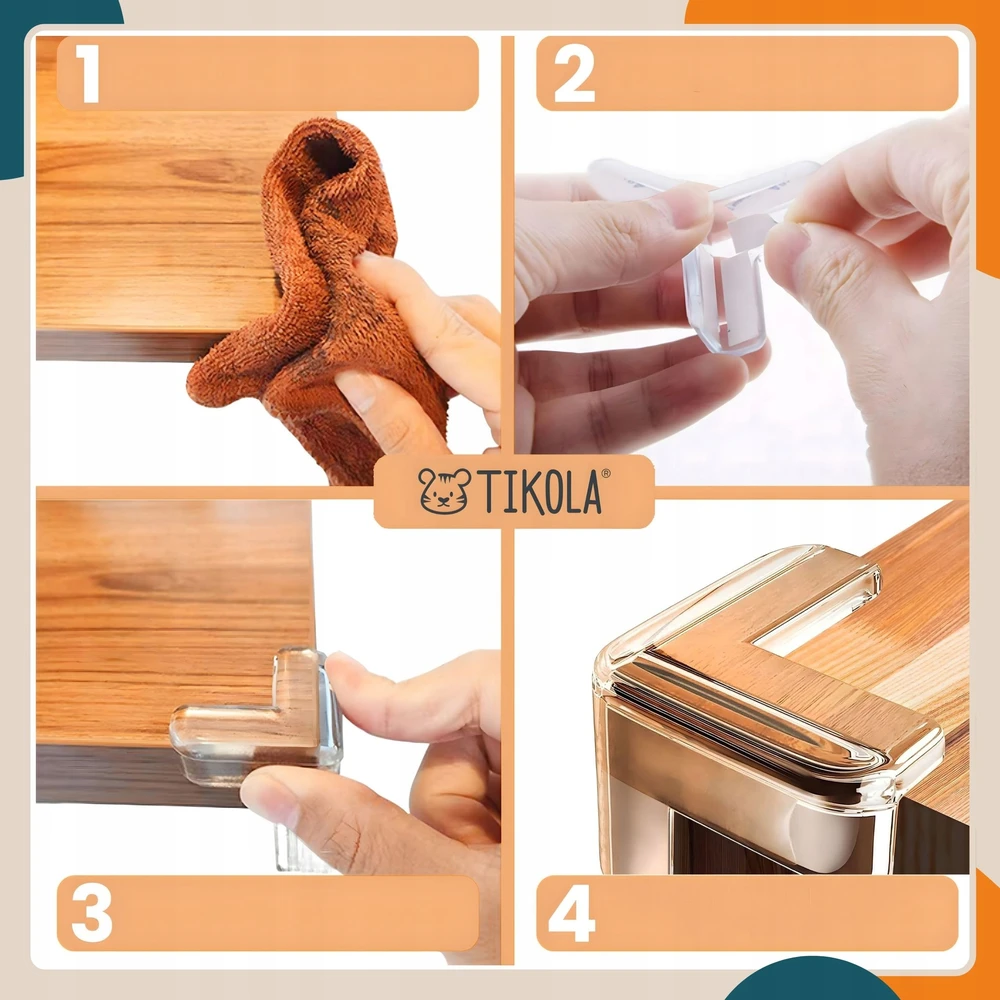 1

2

TIKOLA®

3

4