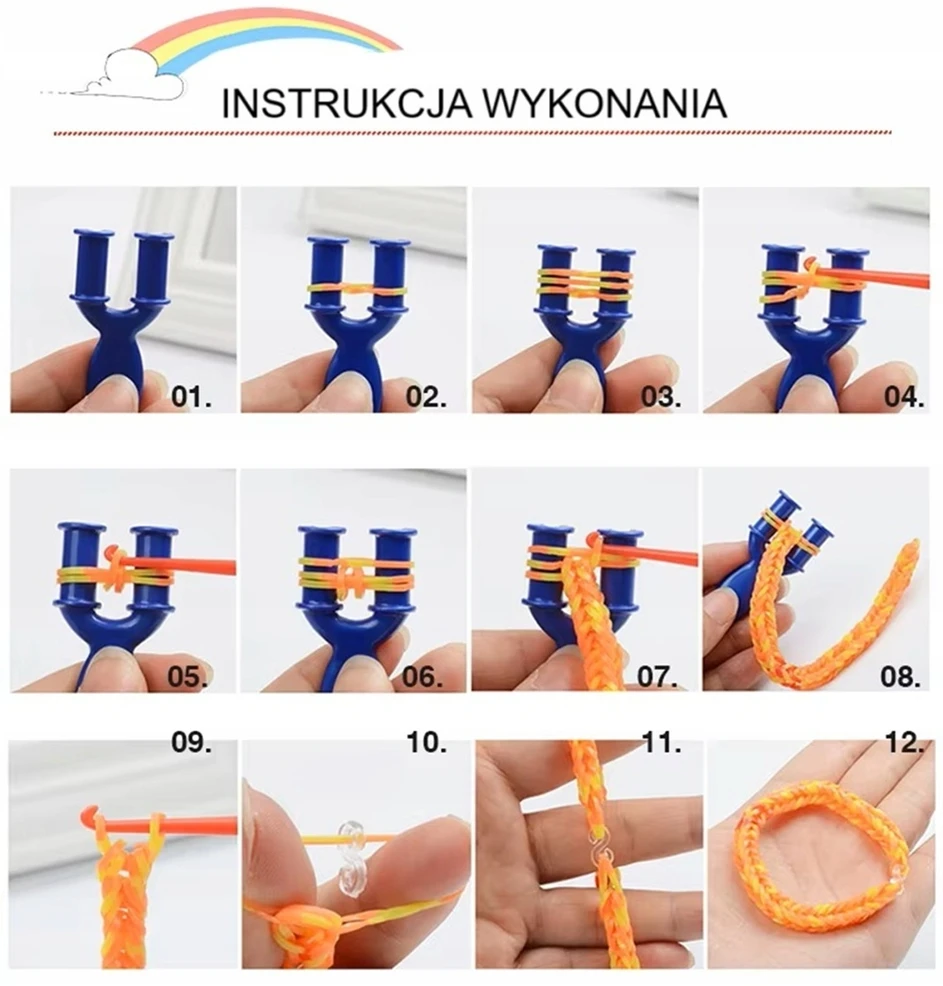 INSTRUKCJA WYKONANIA

01.

02.

03.

04.

05.

06.

07.

08.

09.

10.

11.

12.