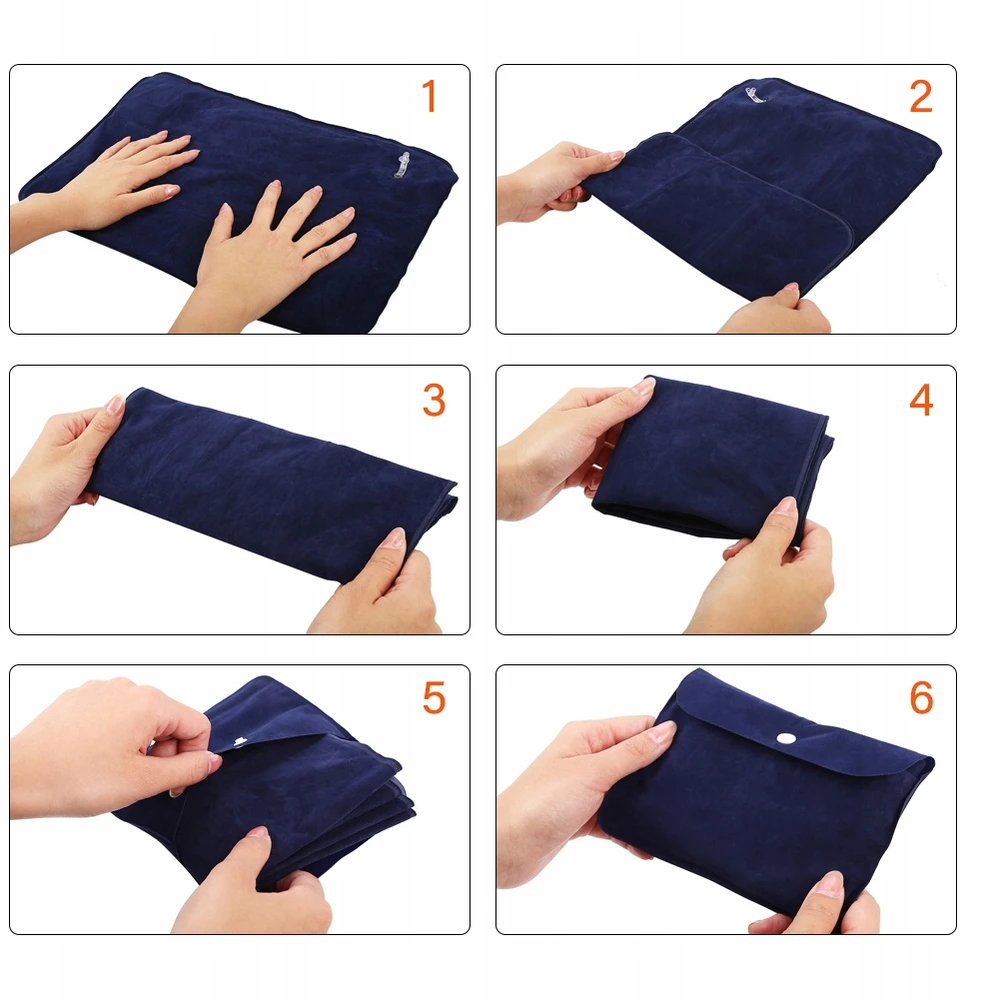 1

2

3

4

5

6