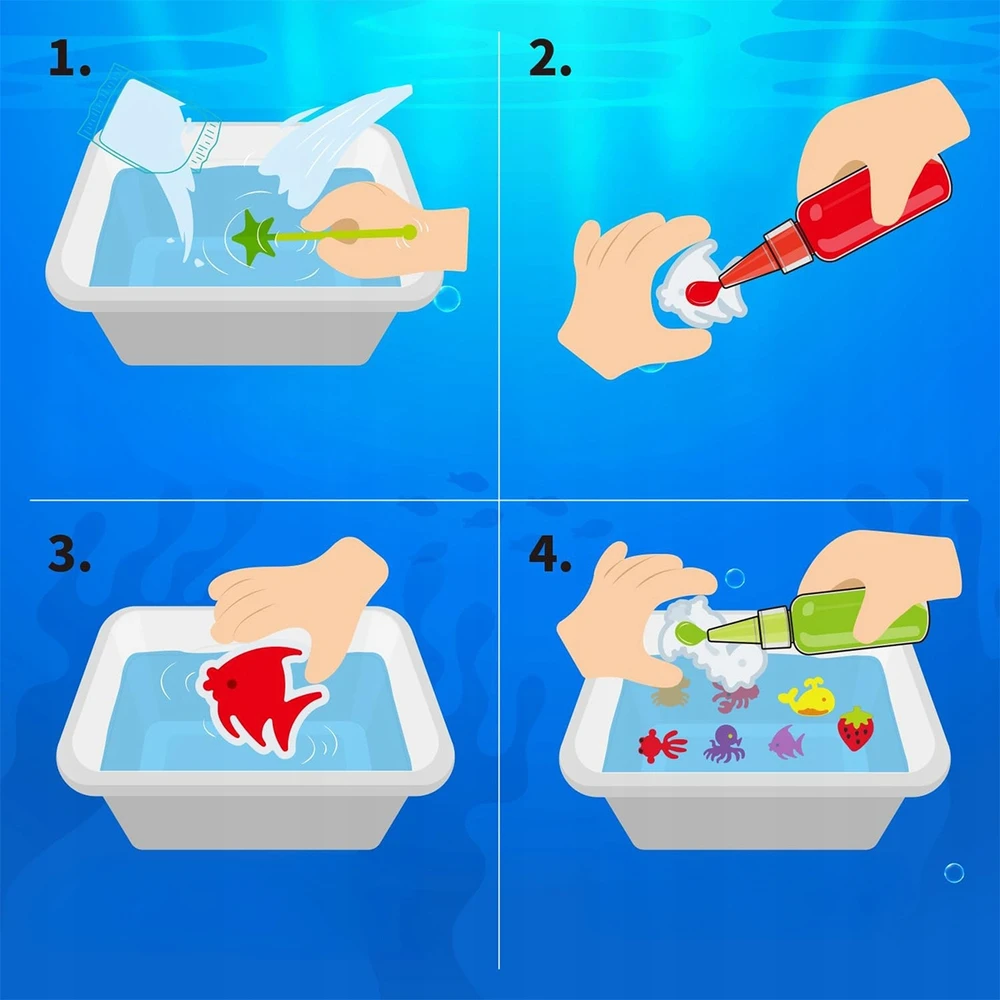 1.

2.

3.

4.