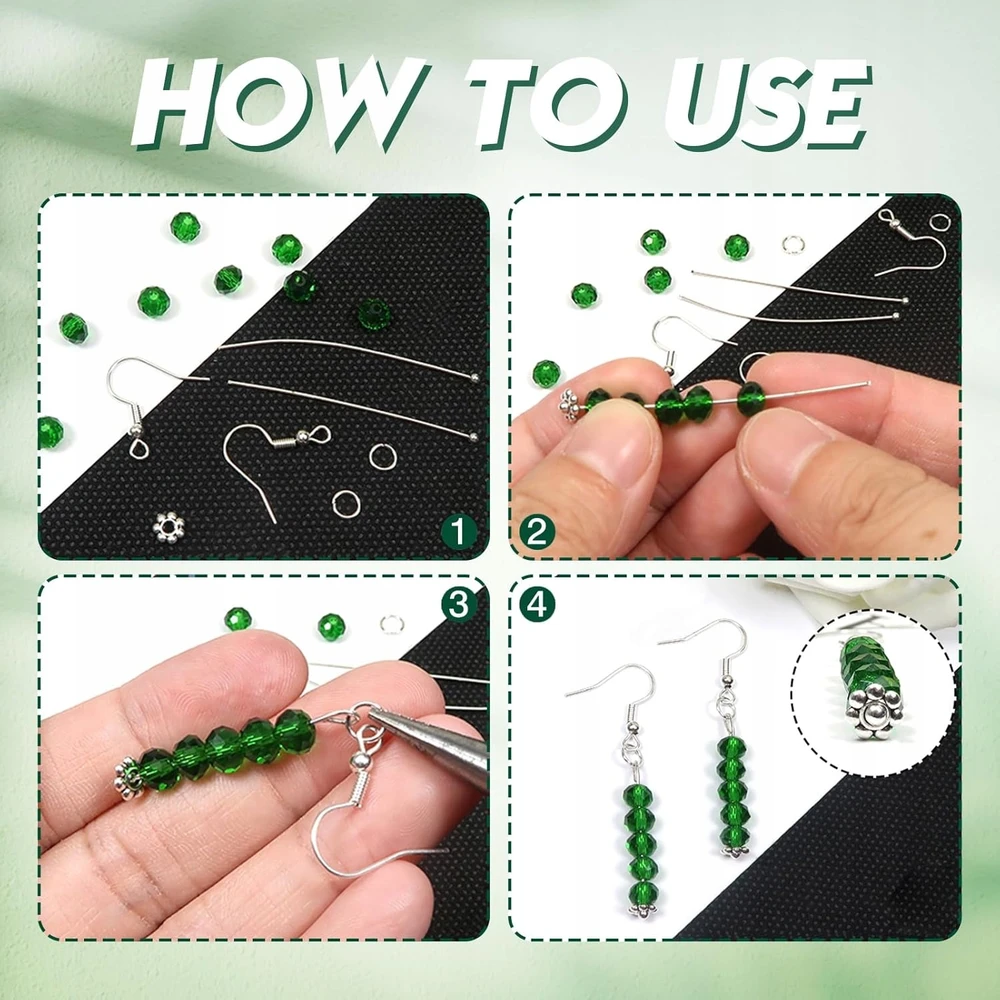 HOW TO USE

1

2

3

4