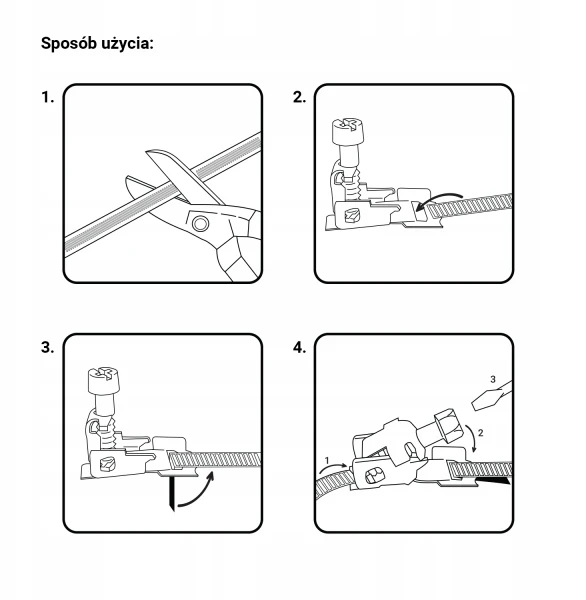 Sposób użycia:

1.

2.

3.

4.

3

2

1