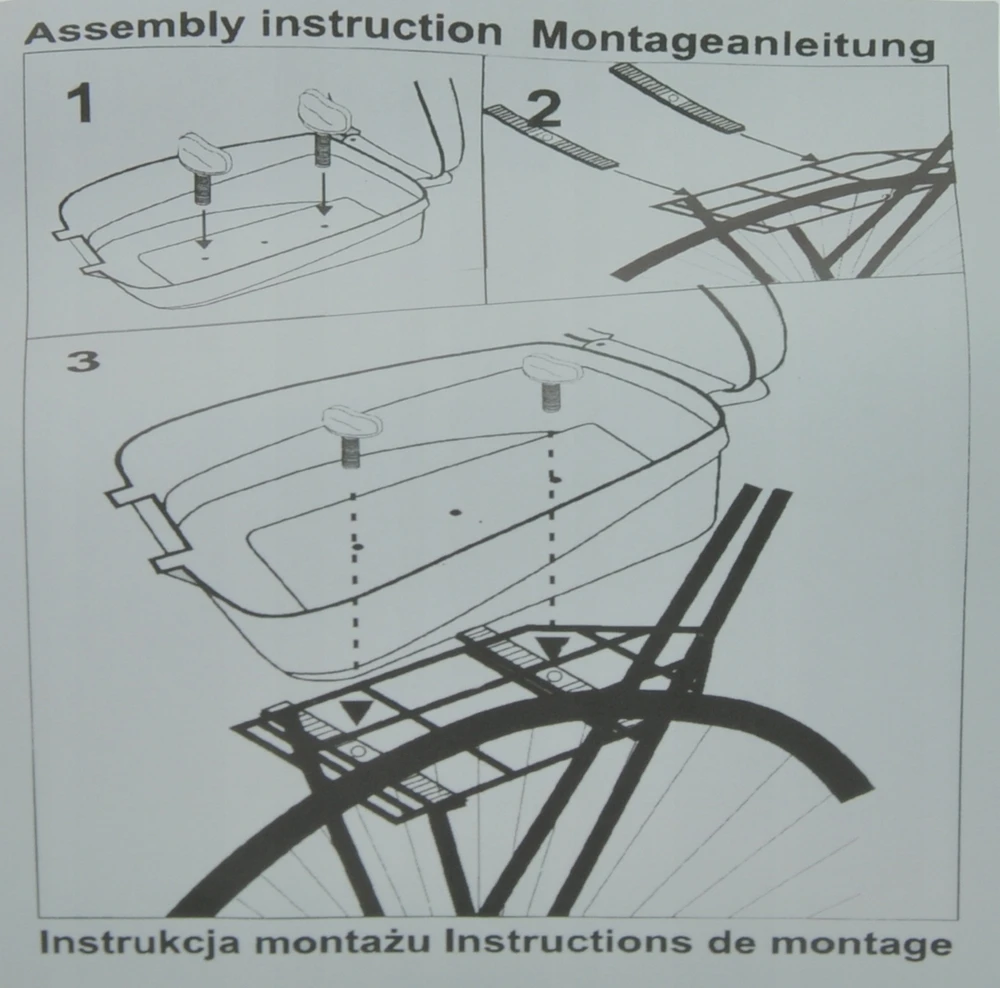 Assembly instruction Montageanleitung

1

2

3

Instrukcja montażu Instructions de montage