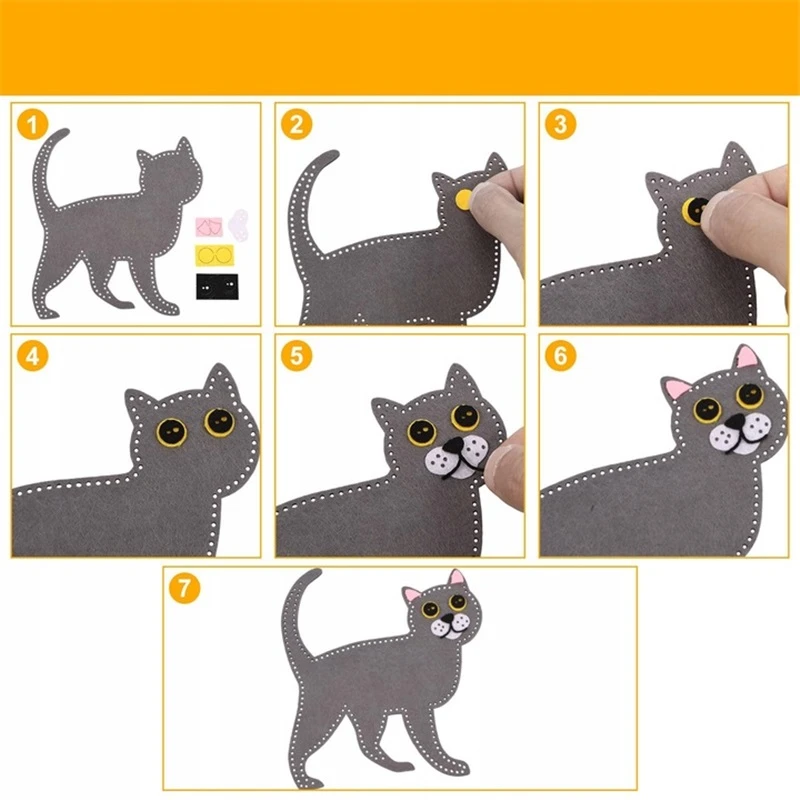 1

2

3

4

5

6

7