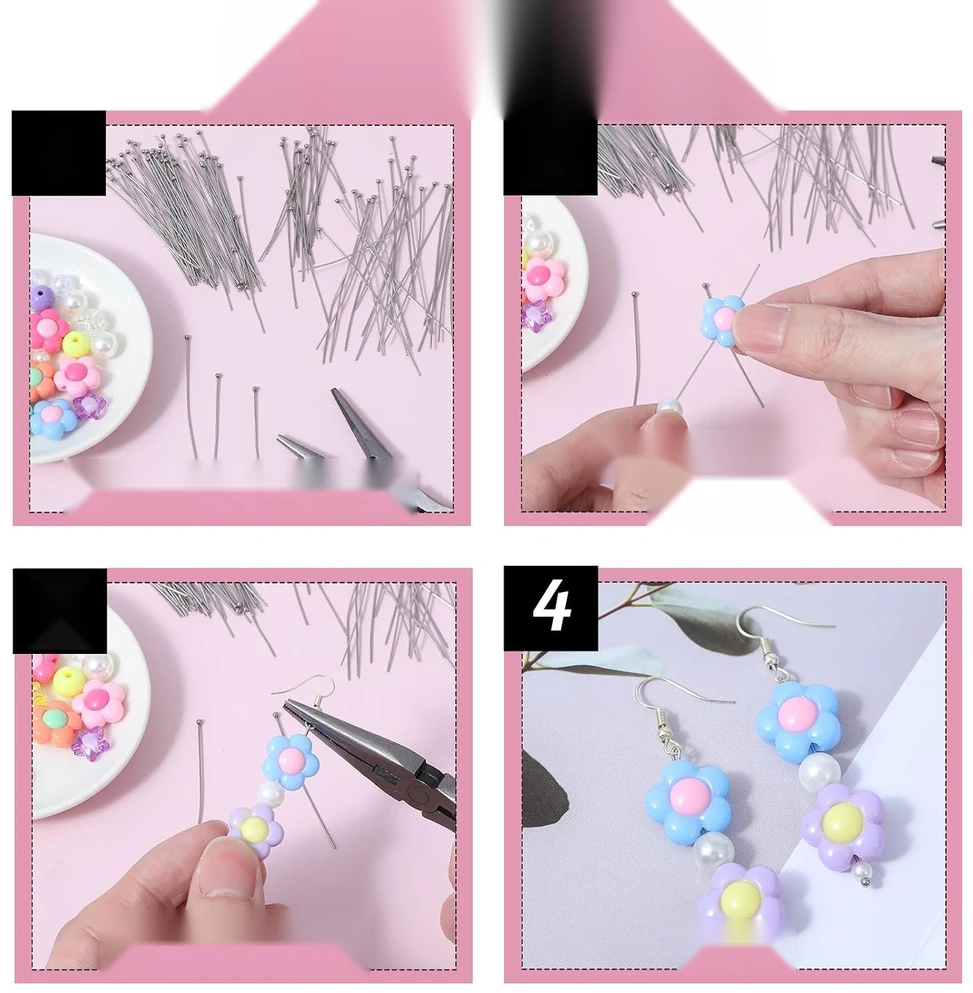 4