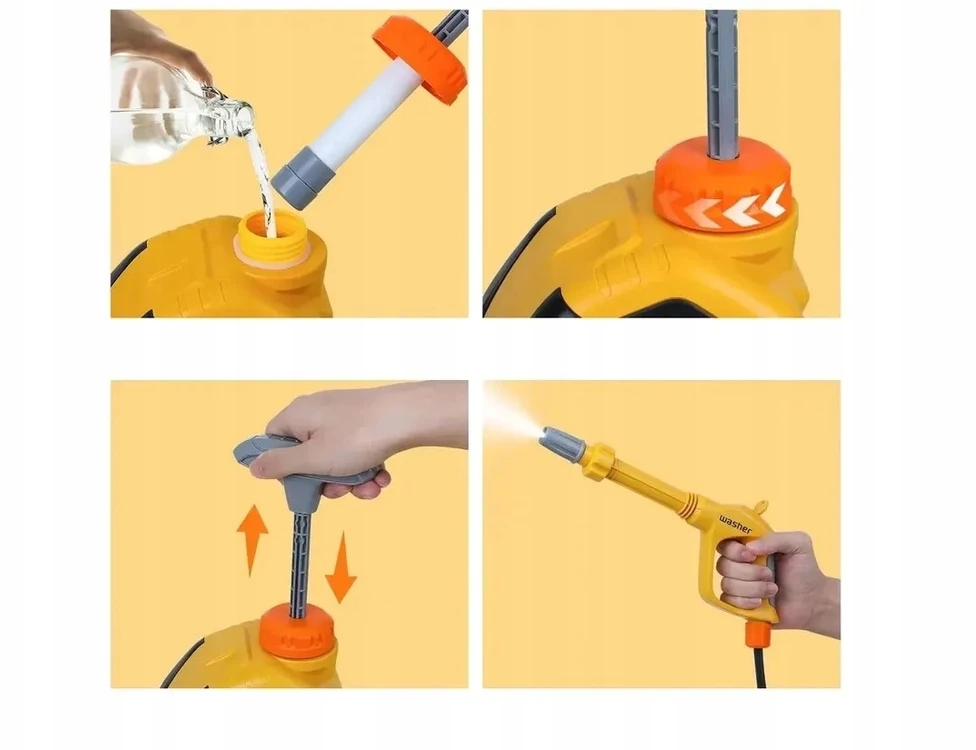 washer