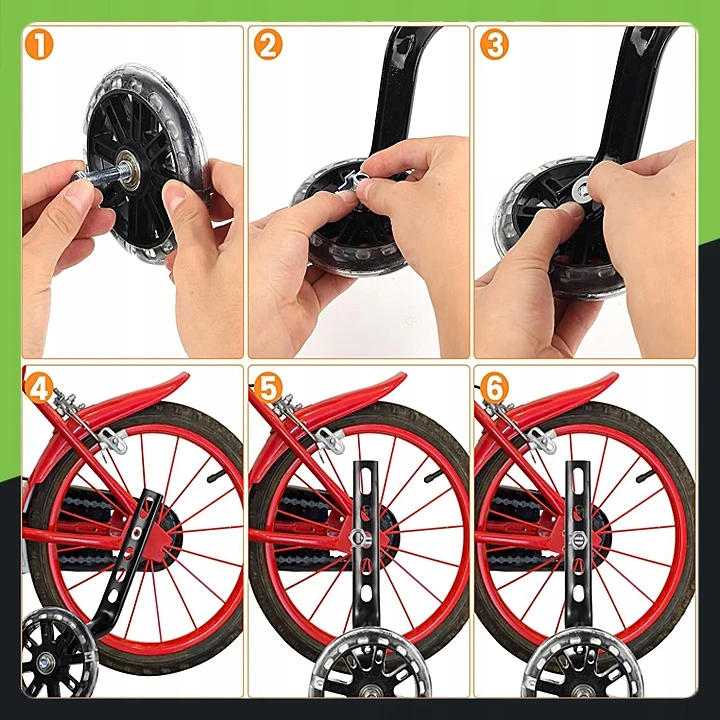 1
2
3
4
5
6