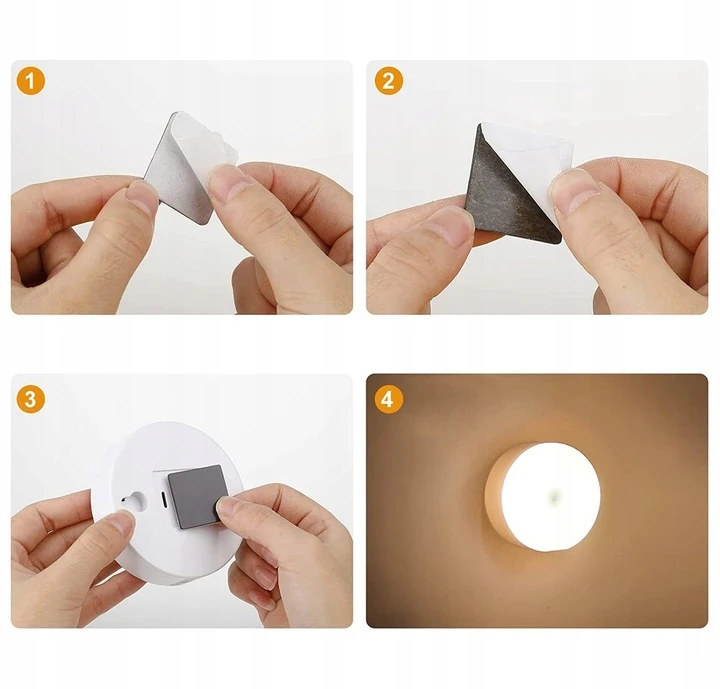 1

2

3

4