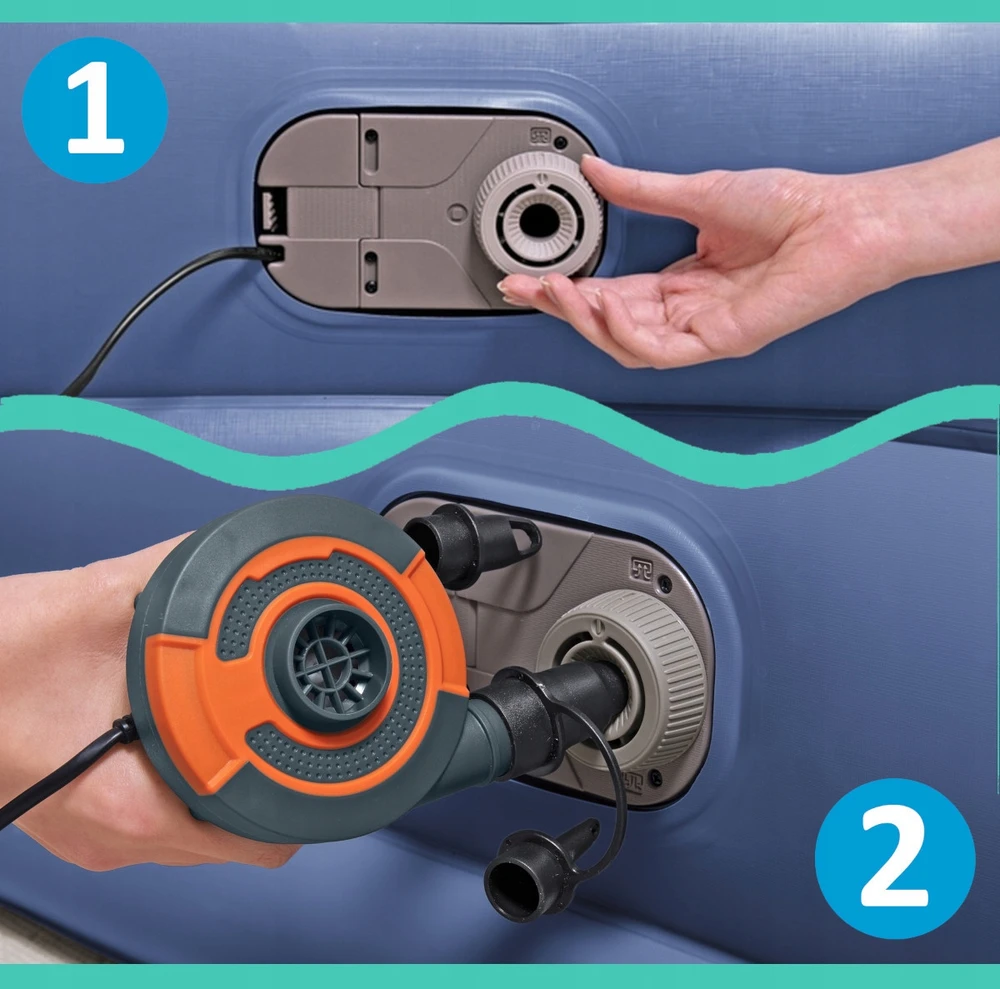 1

2