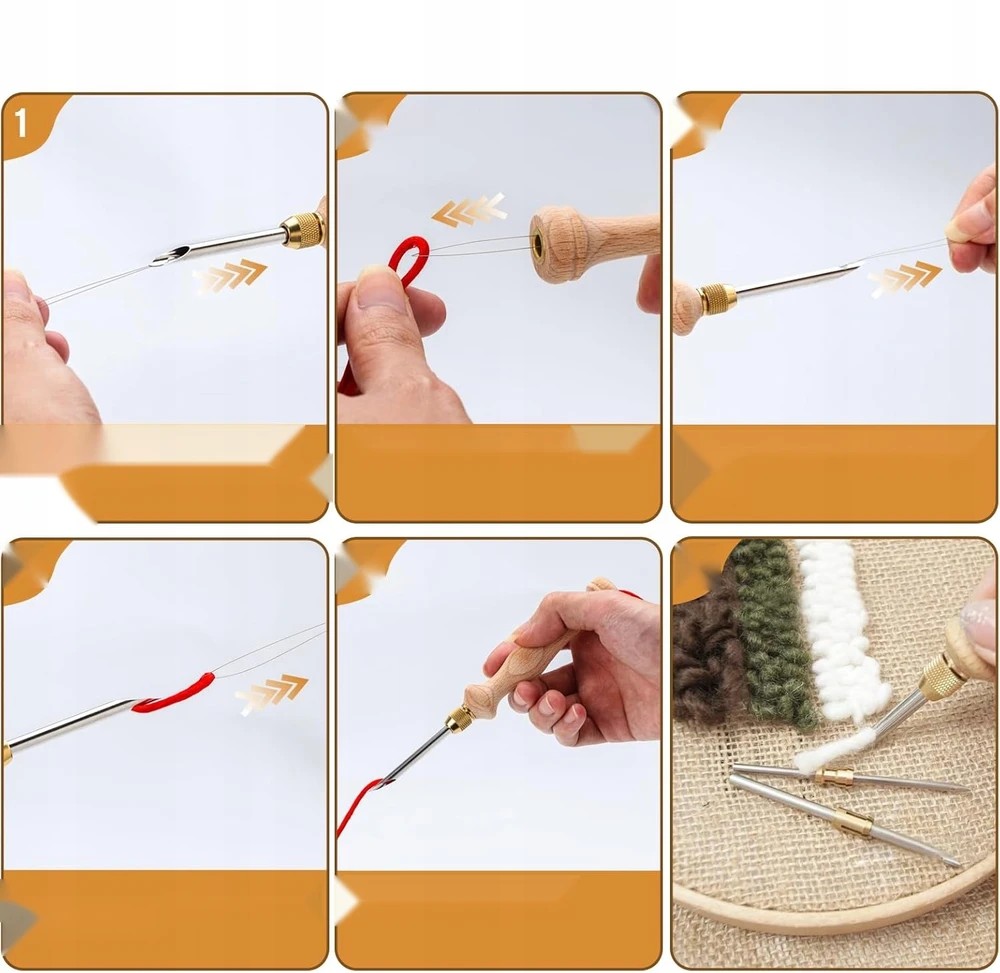 1