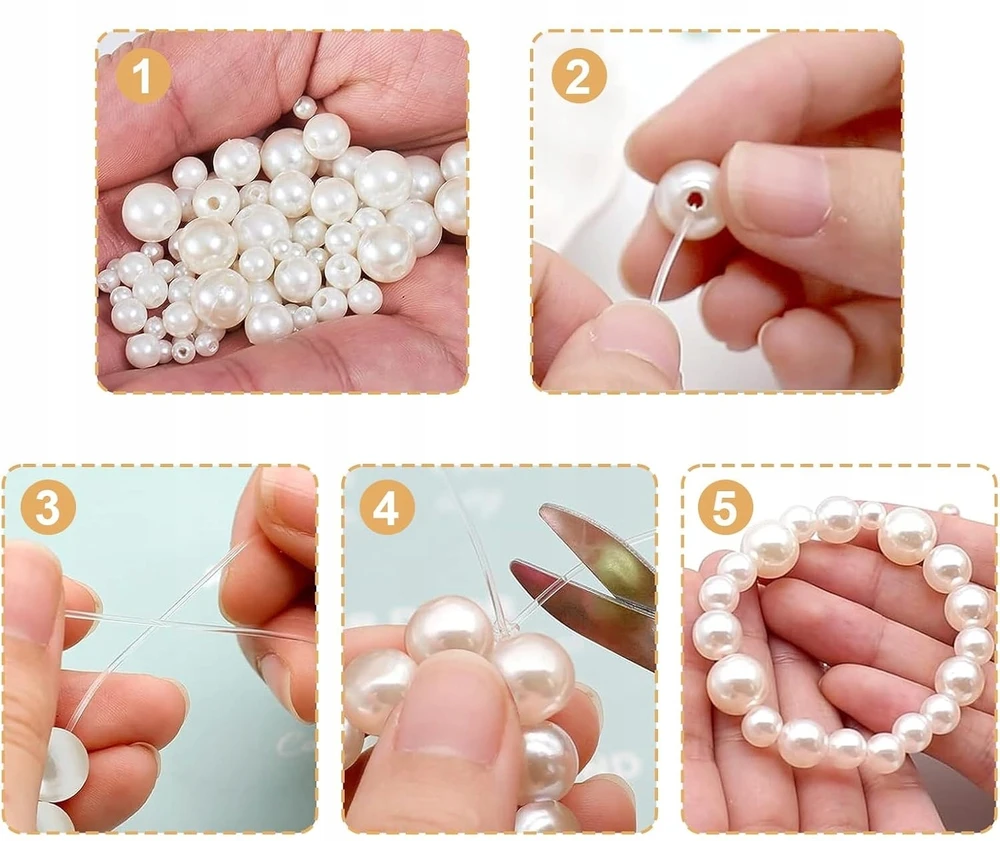 1

2

3

4

5