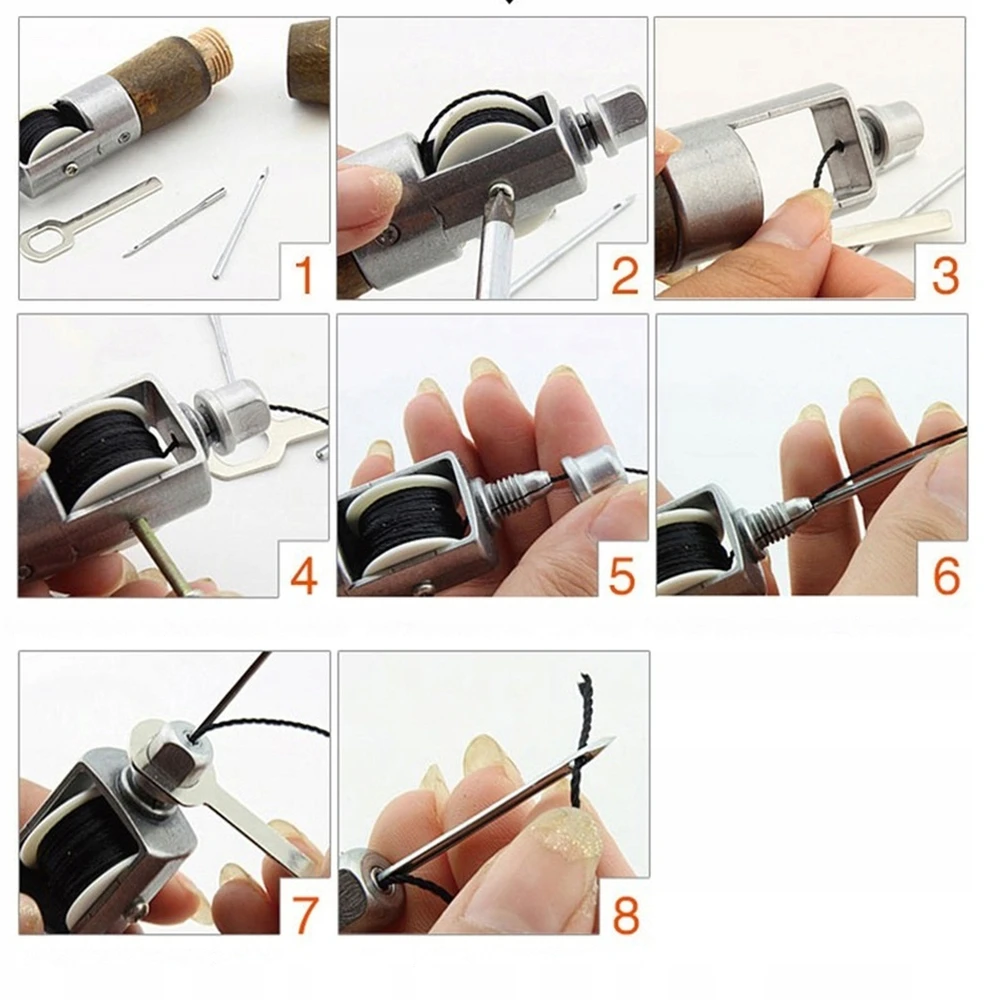 1
2
3
4
5
6
7
8