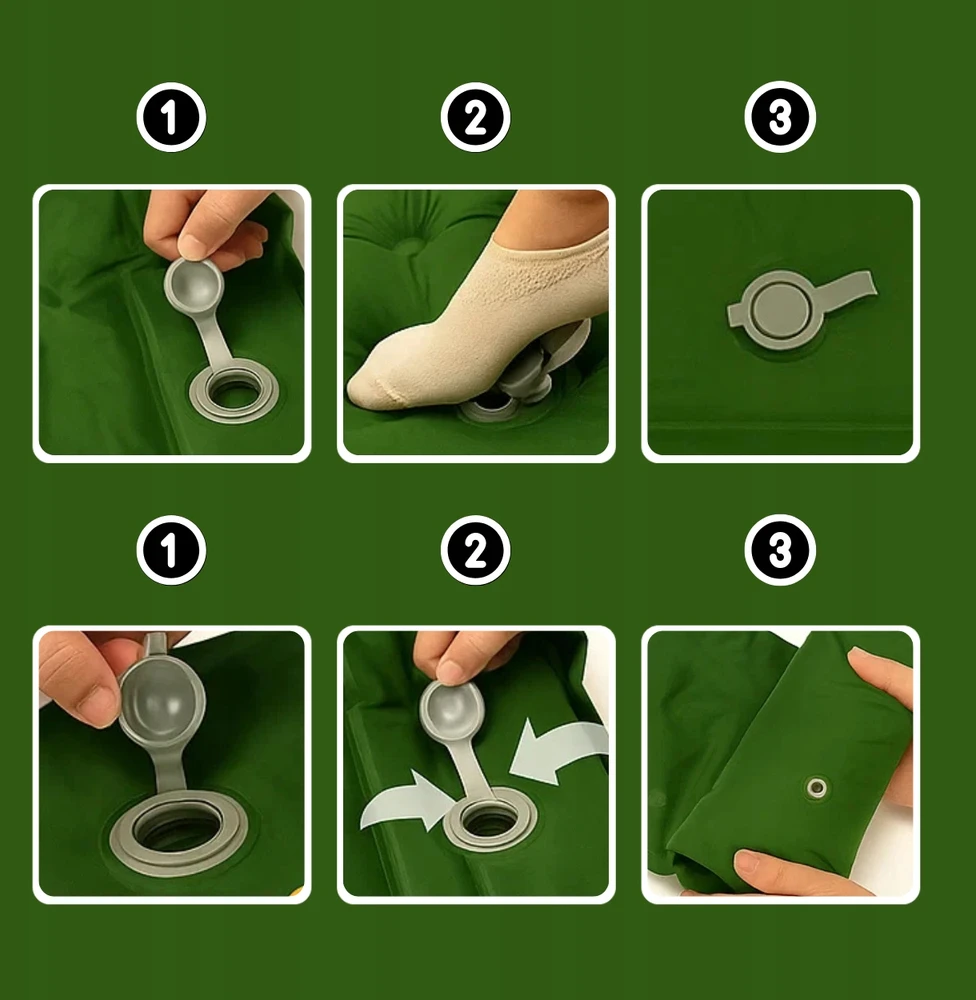 1

2

3

1

2

3