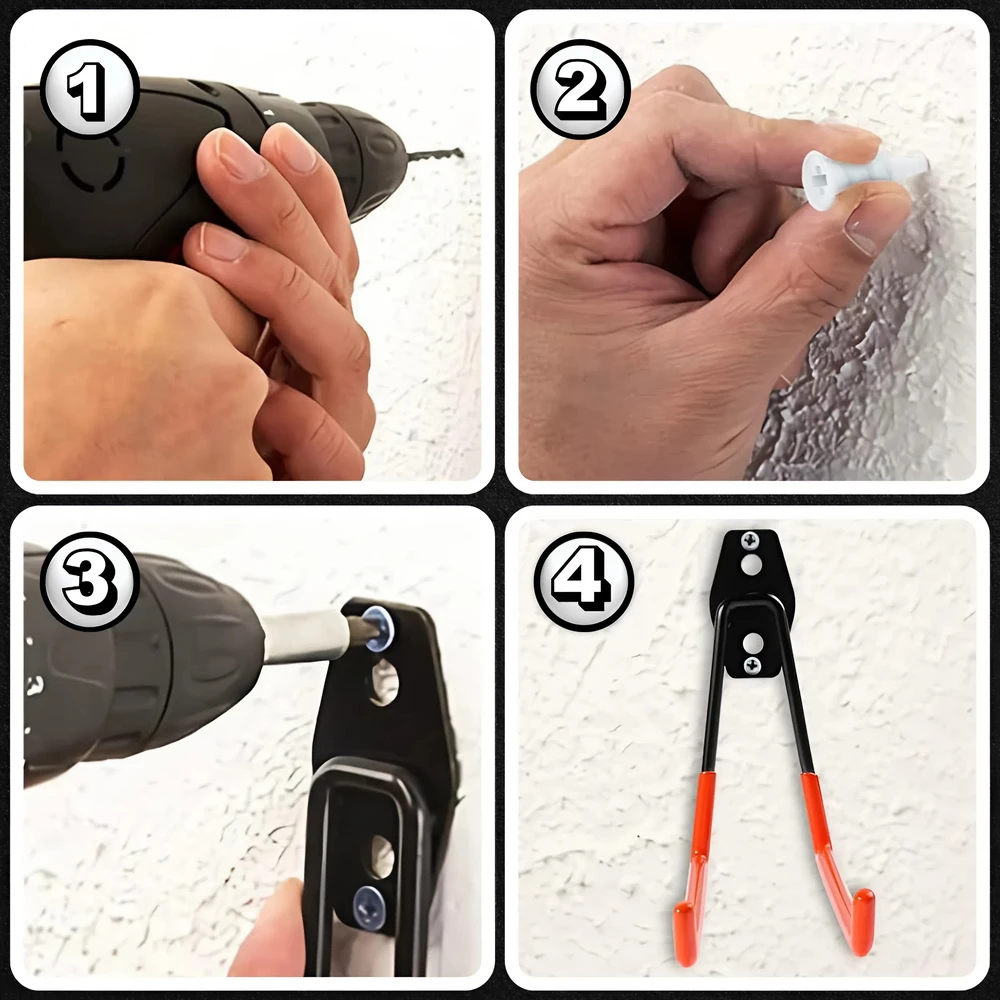 1

2

3

4