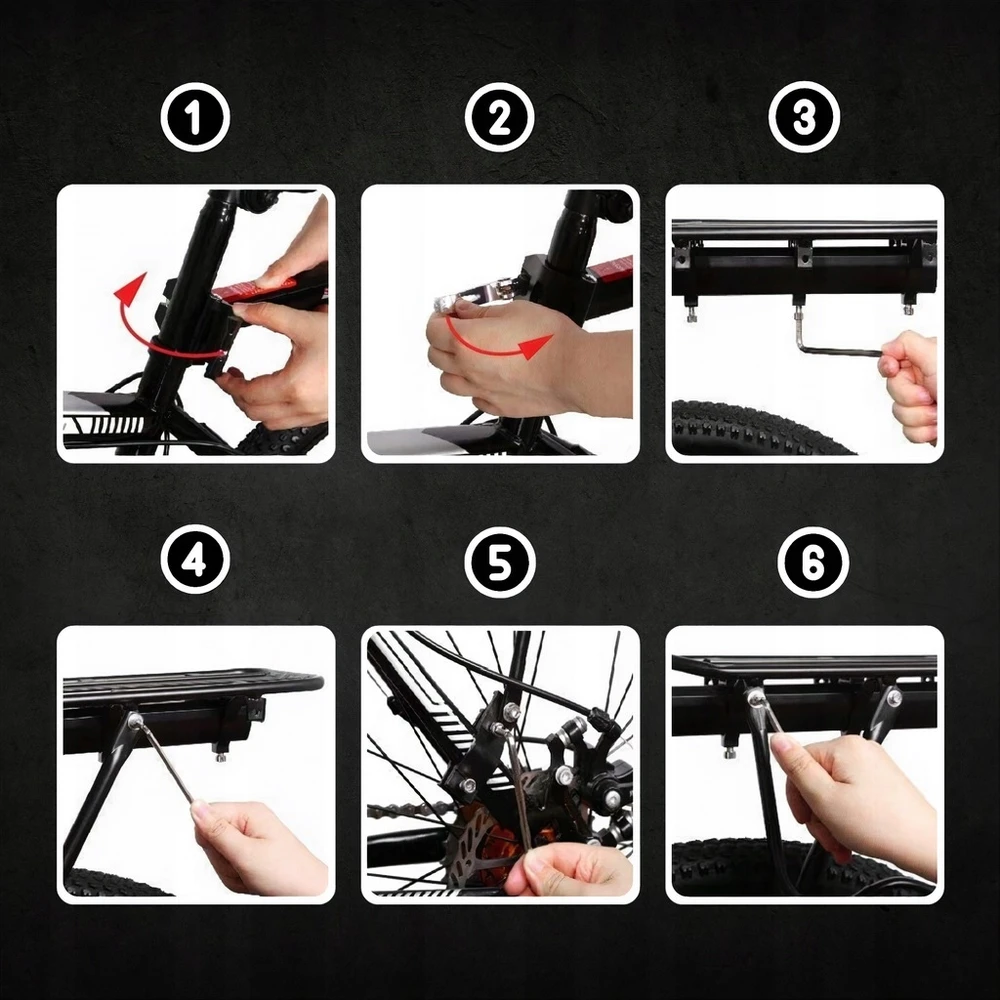 1

2

3

4

5

6