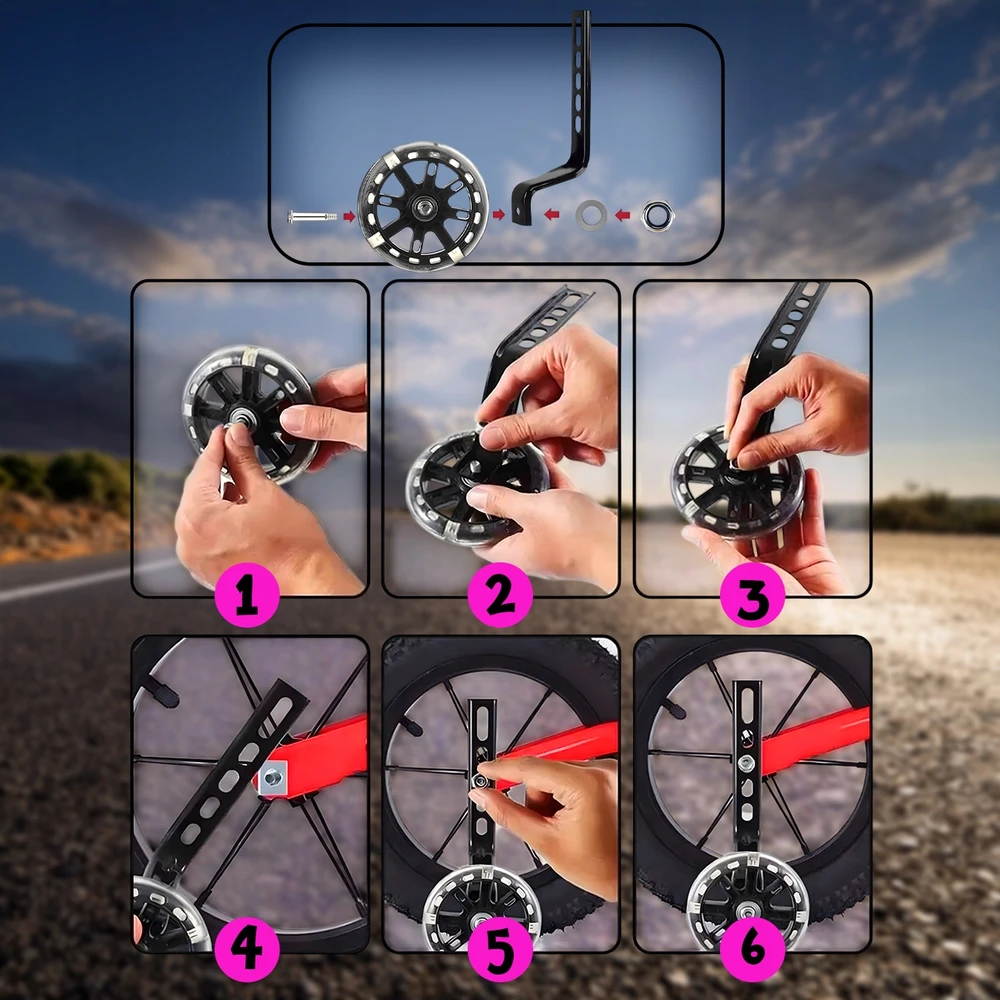 1

2

3

4

5

6