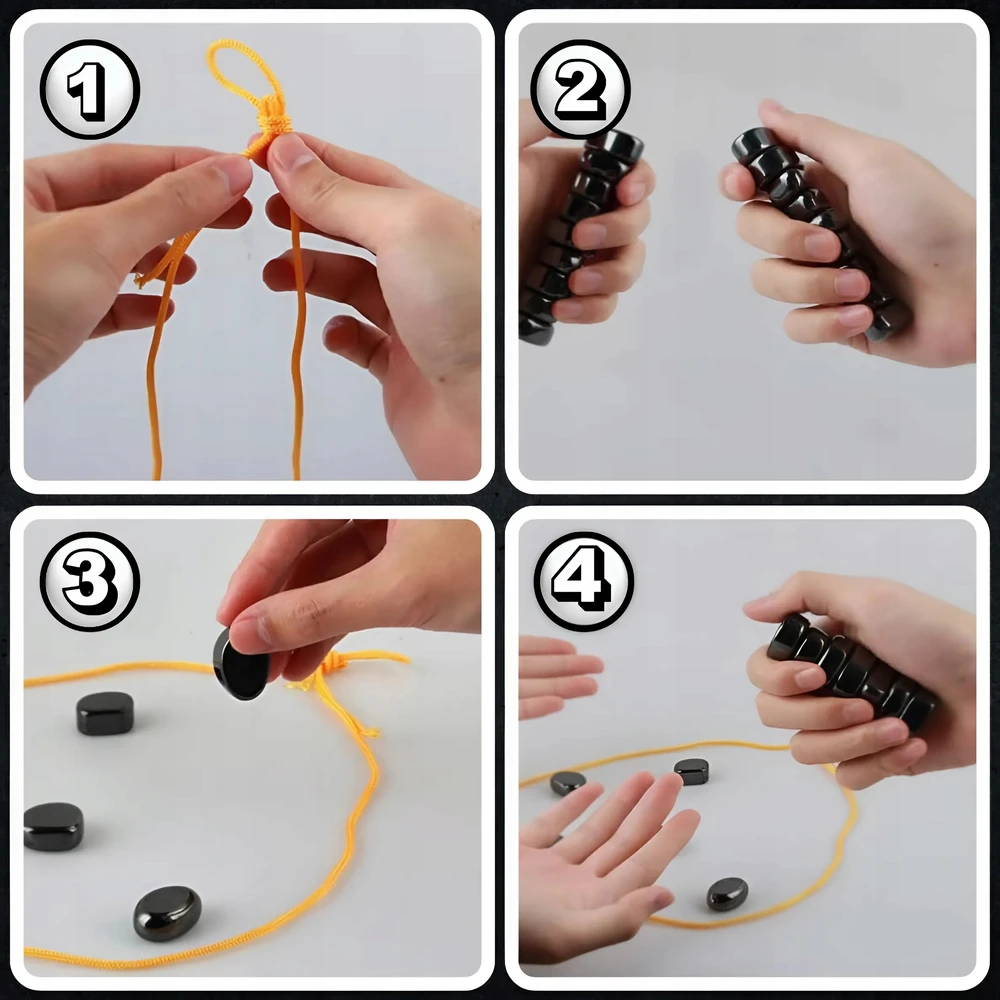 1
2
3
4