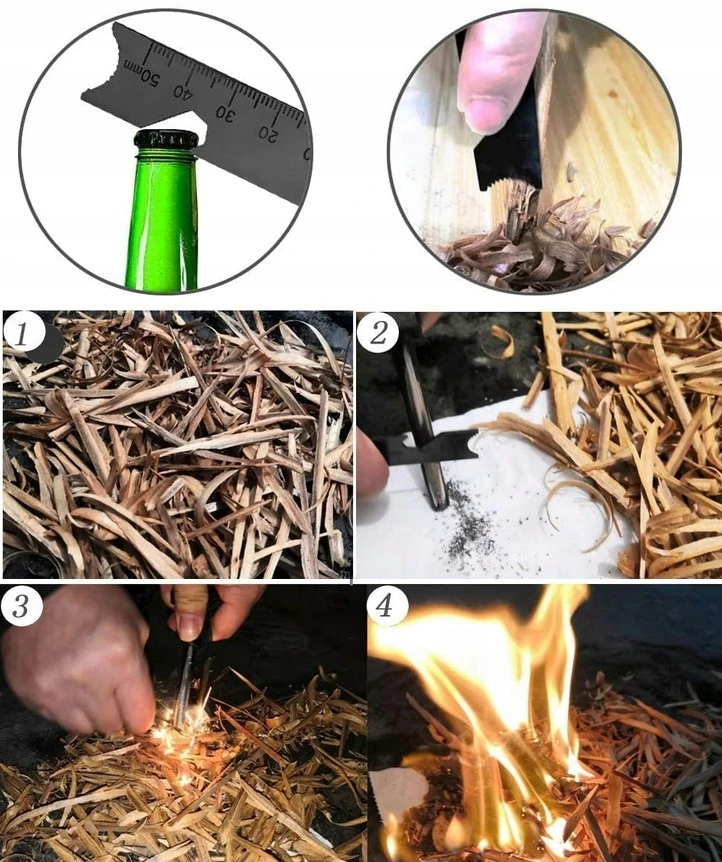 50mm 40 30 20

1

2

3

4