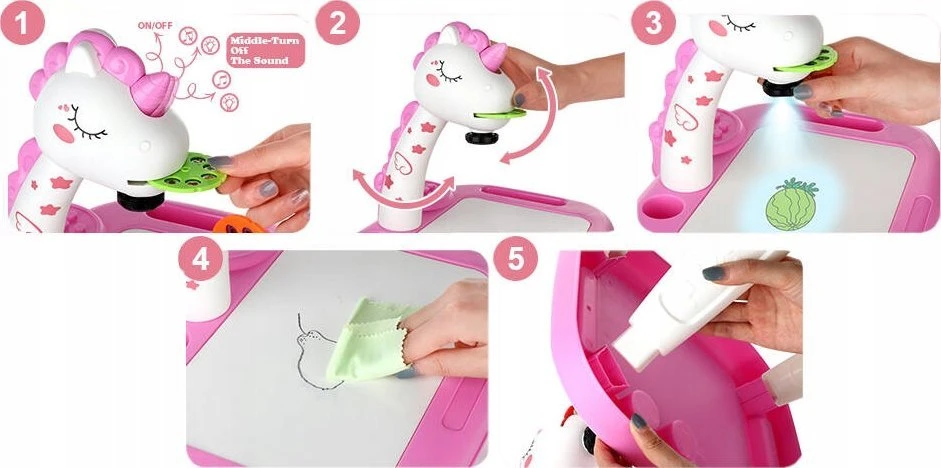 1
ON/OFF
Middle-Turn Off The Sound
2
3
4
5