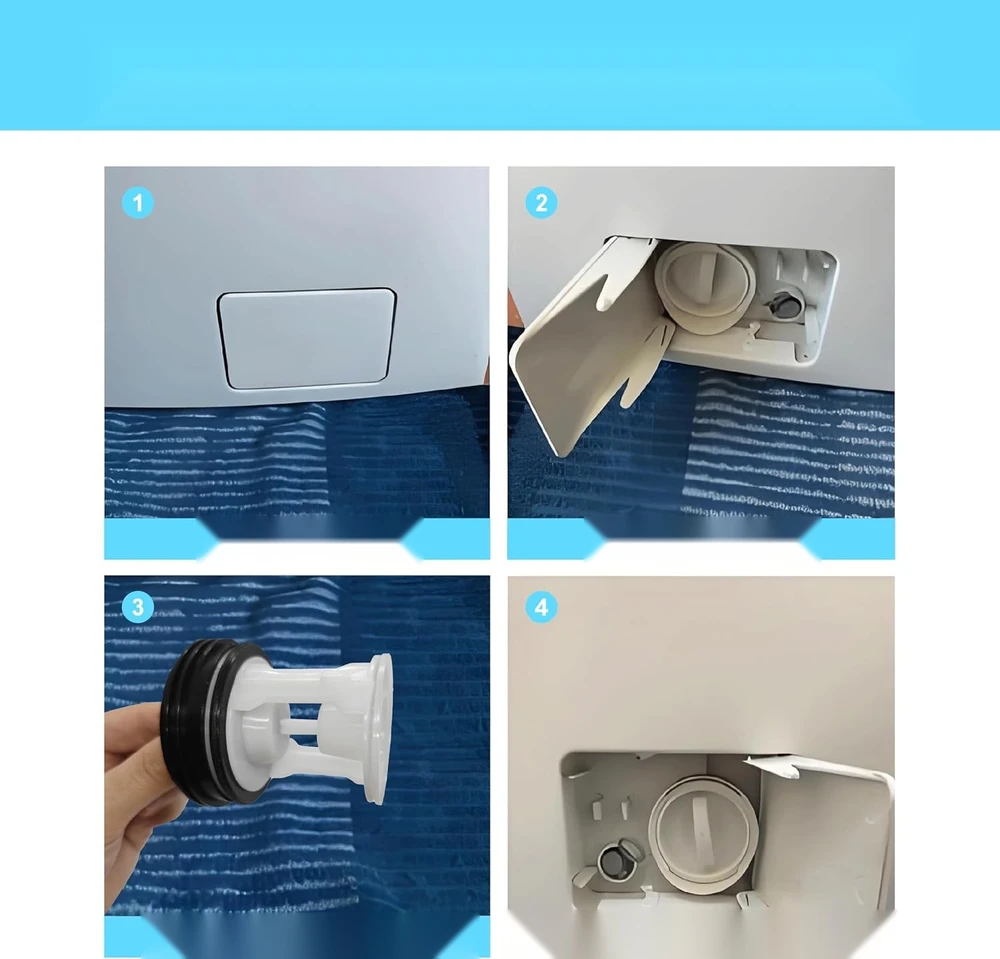 1

2

3

4