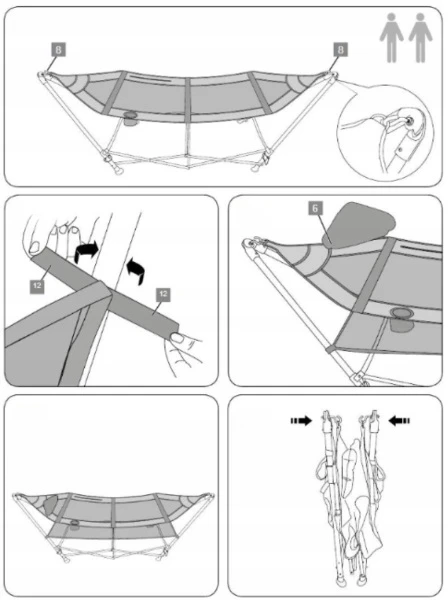 8
8
12
12
6