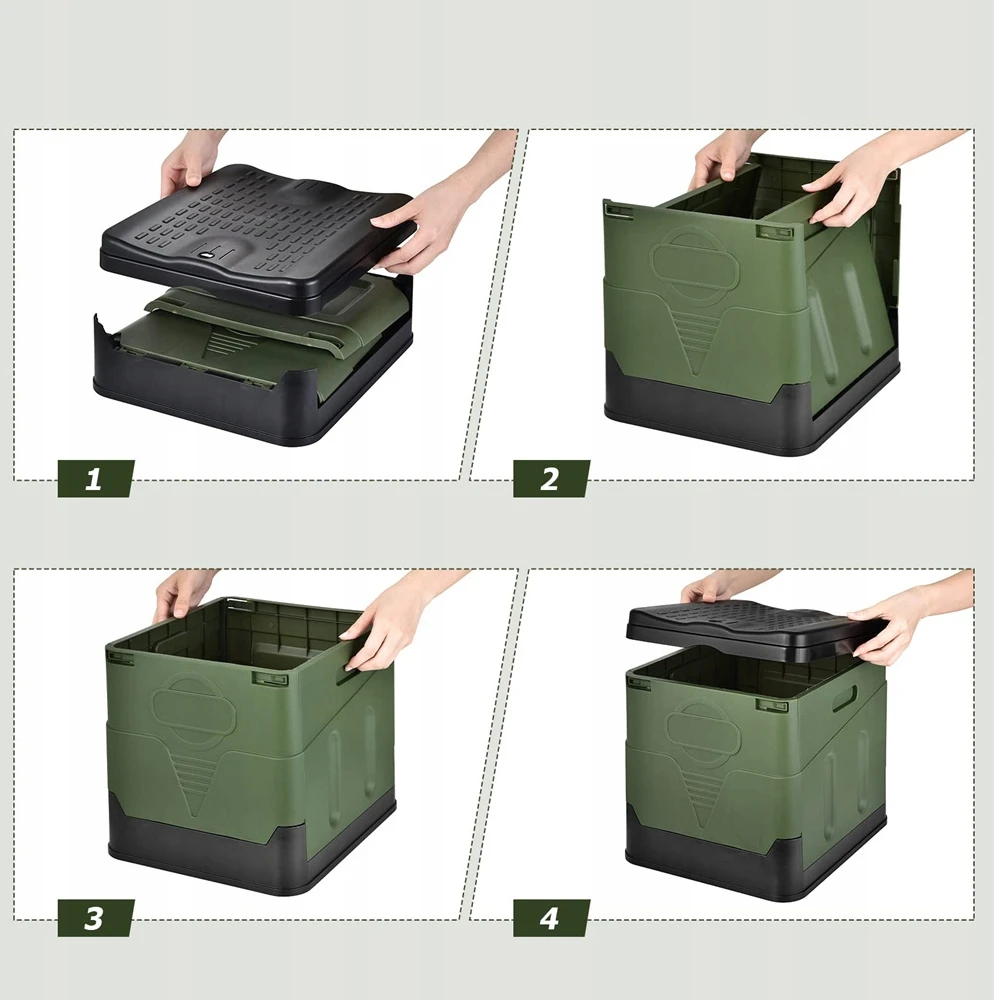 1

2

3

4