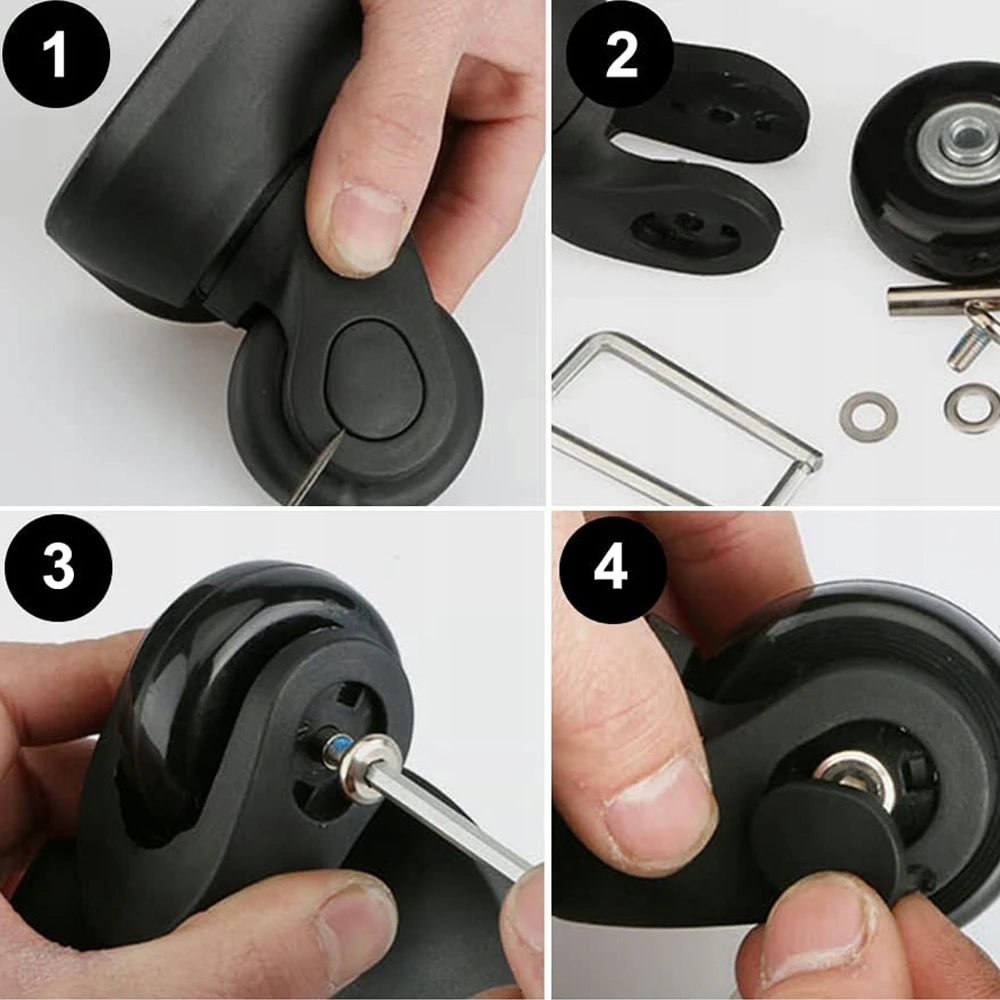 1

2

3

4