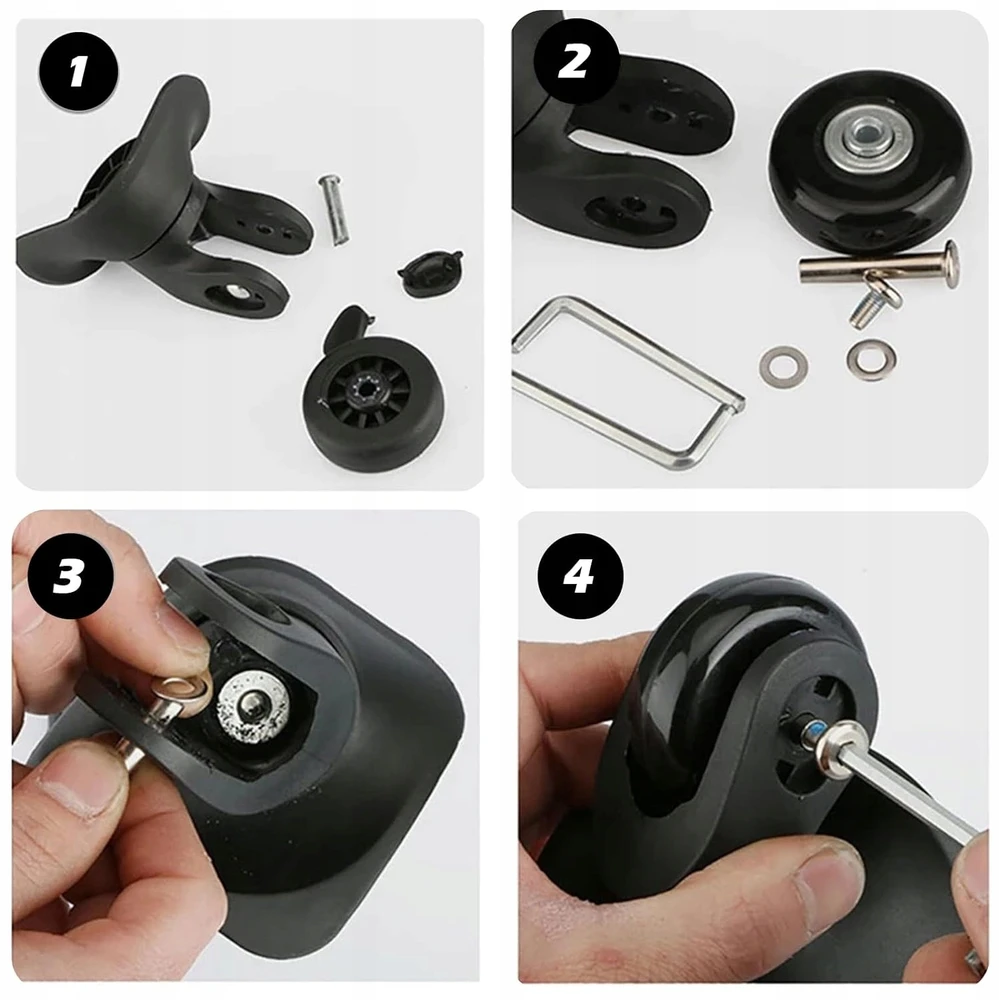 1

2

3

4