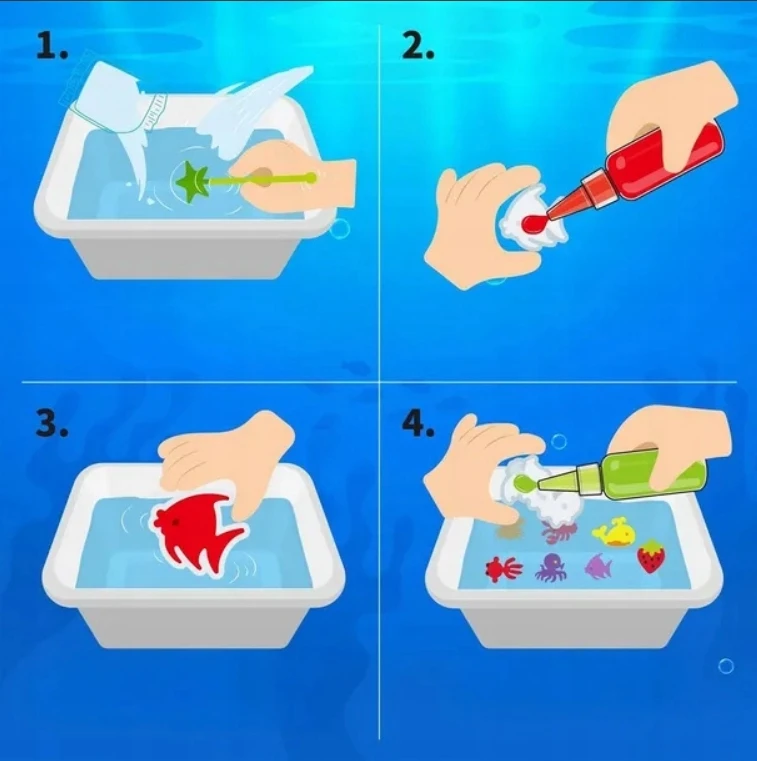 1.

2.

3.

4.