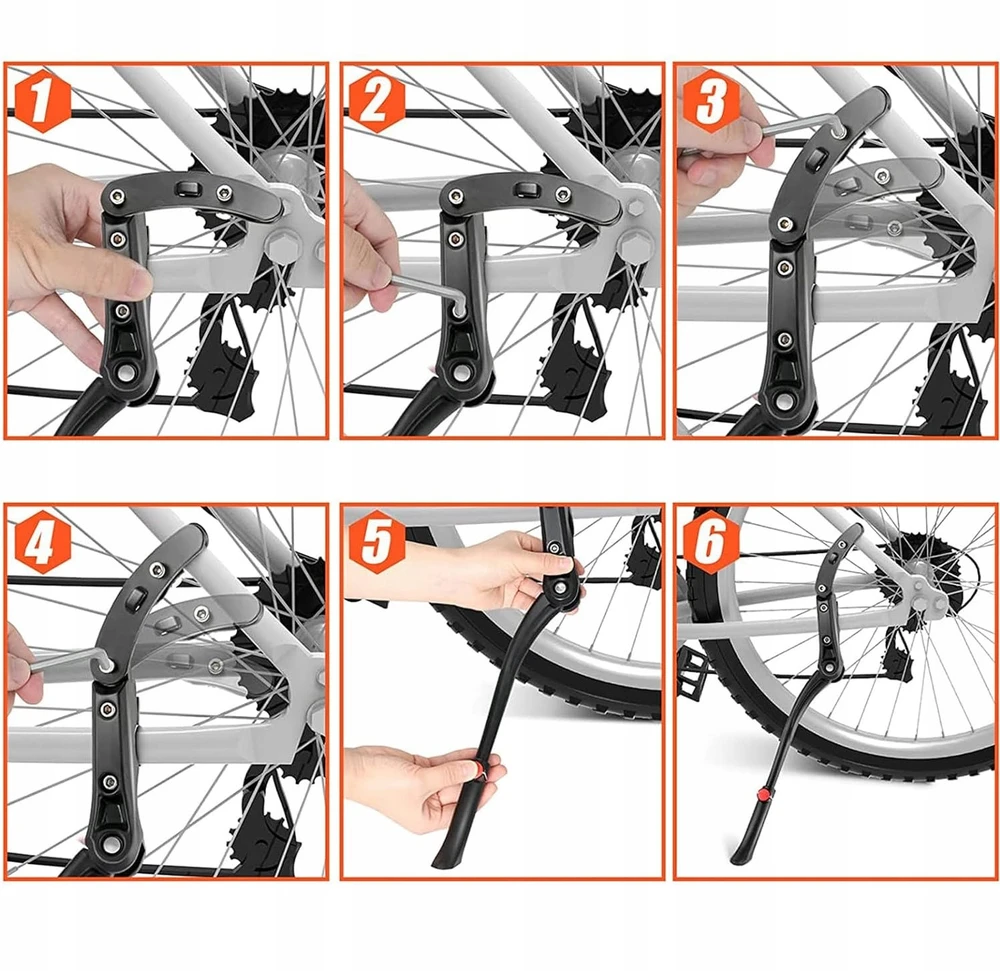 1

2

3

4

5

6