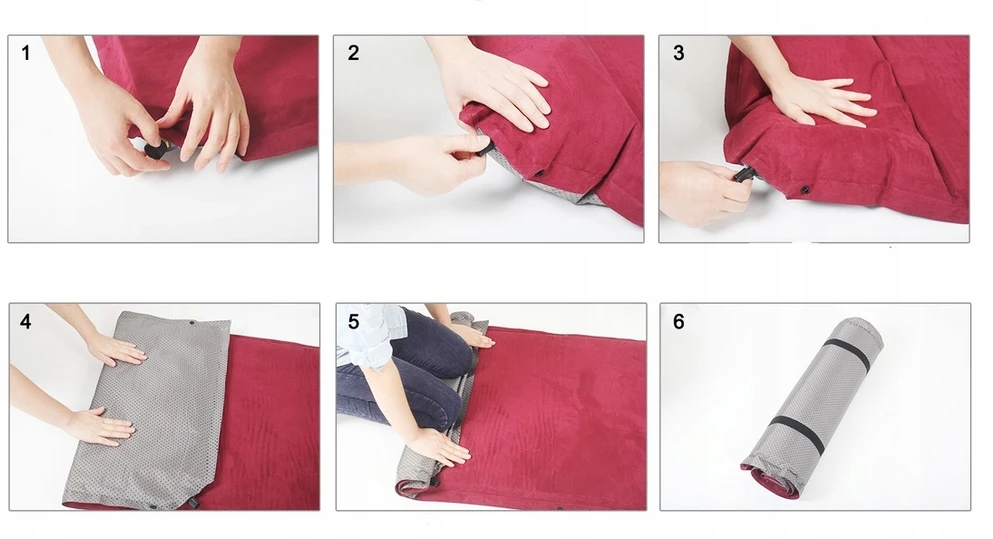 1

2

3

4

5

6