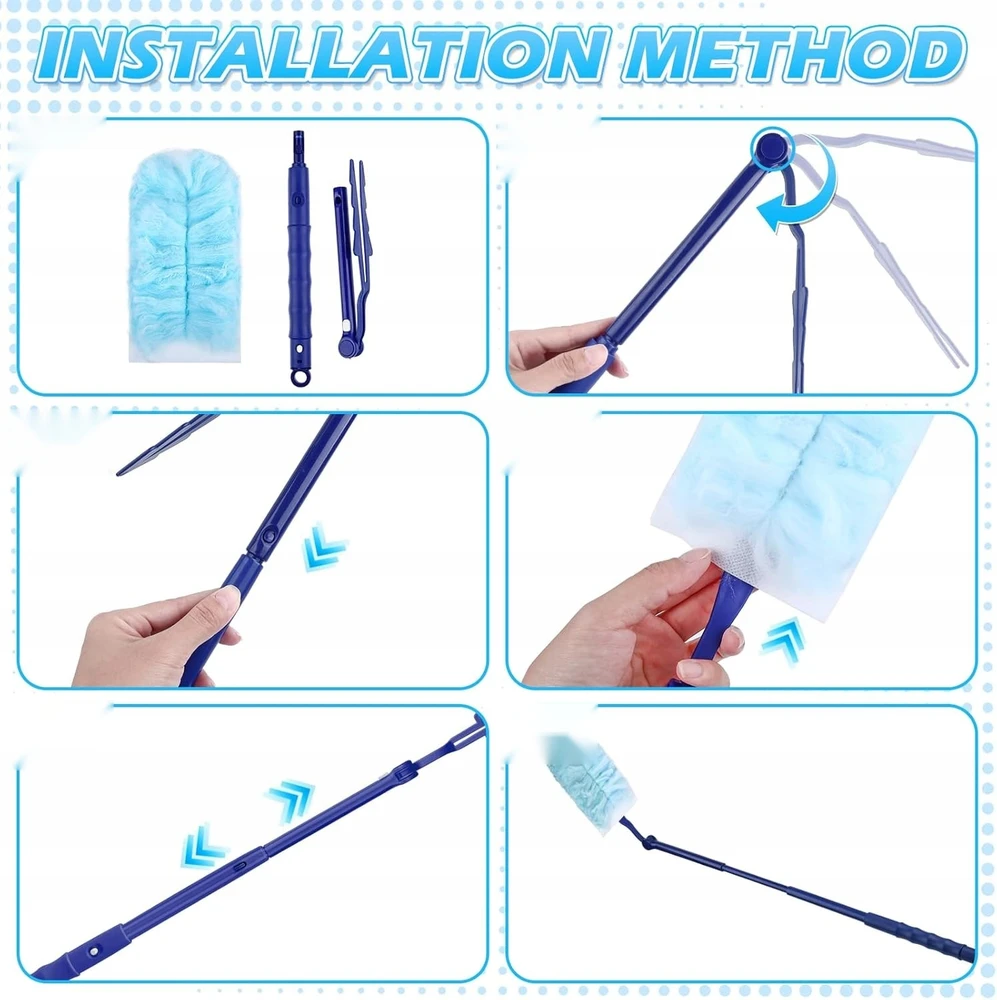 INSTALLATION METHOD