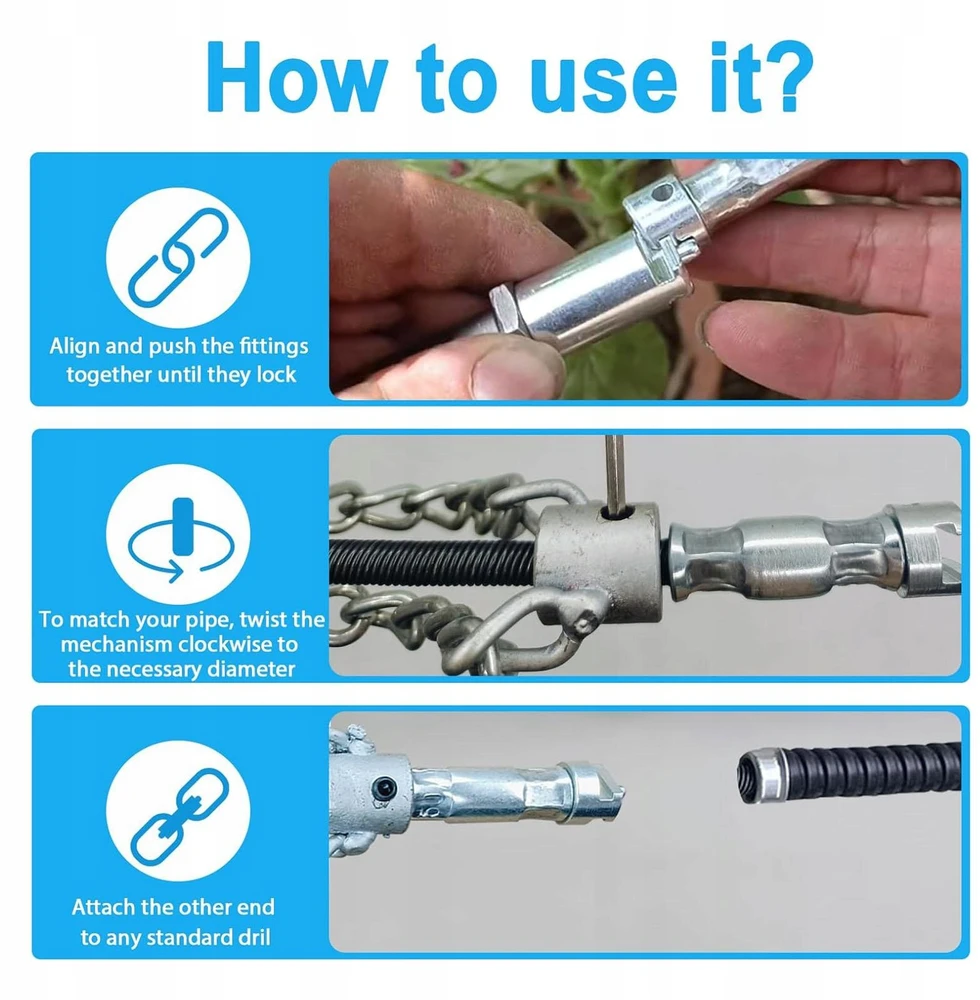 How to use it?

Align and push the fittings together until they lock

To match your pipe, twist the mechanism clockwise to the necessary diameter

Attach the other end to any standard dril