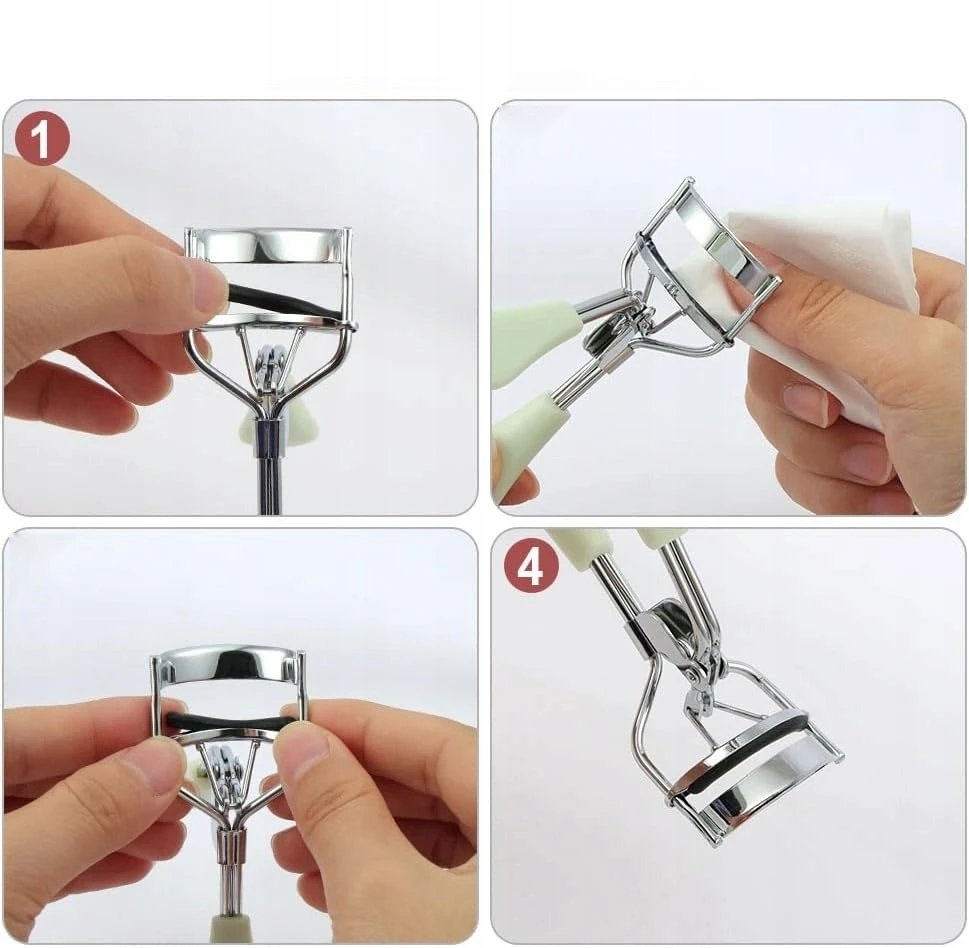 1

4