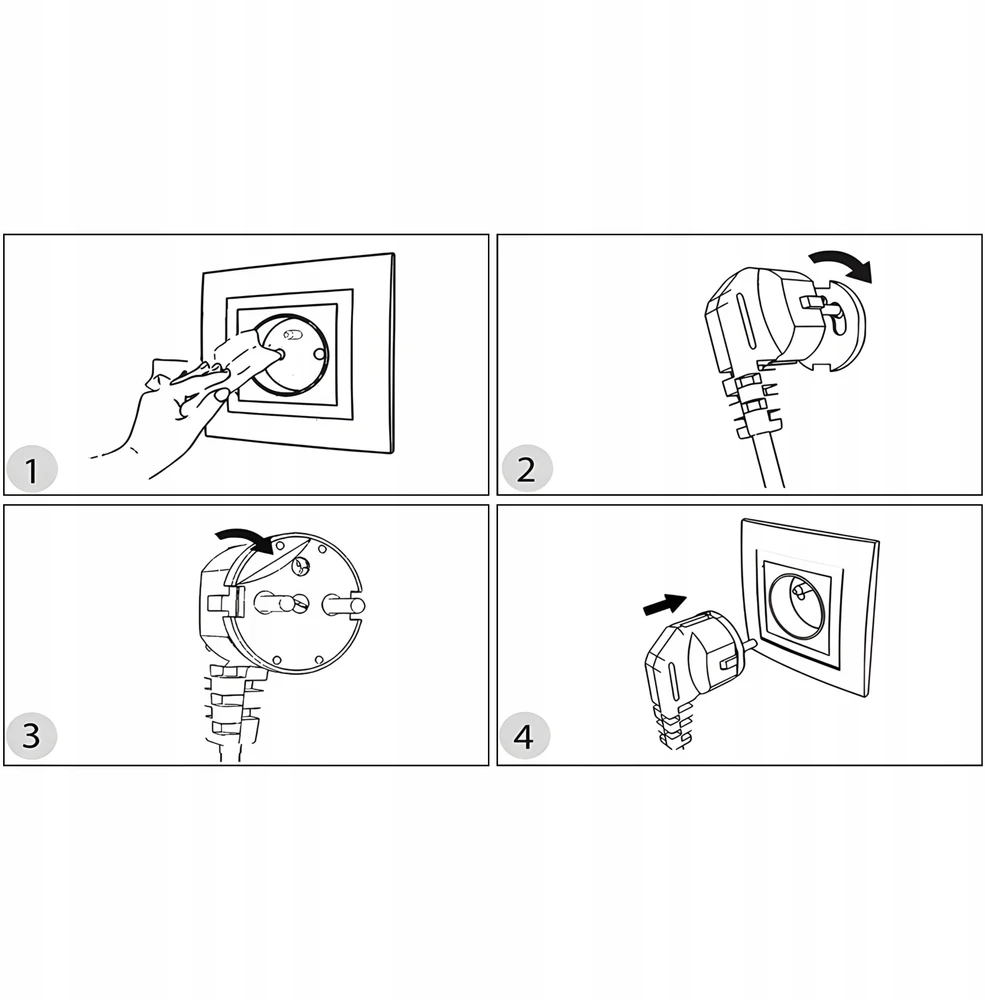 1

2

3

4