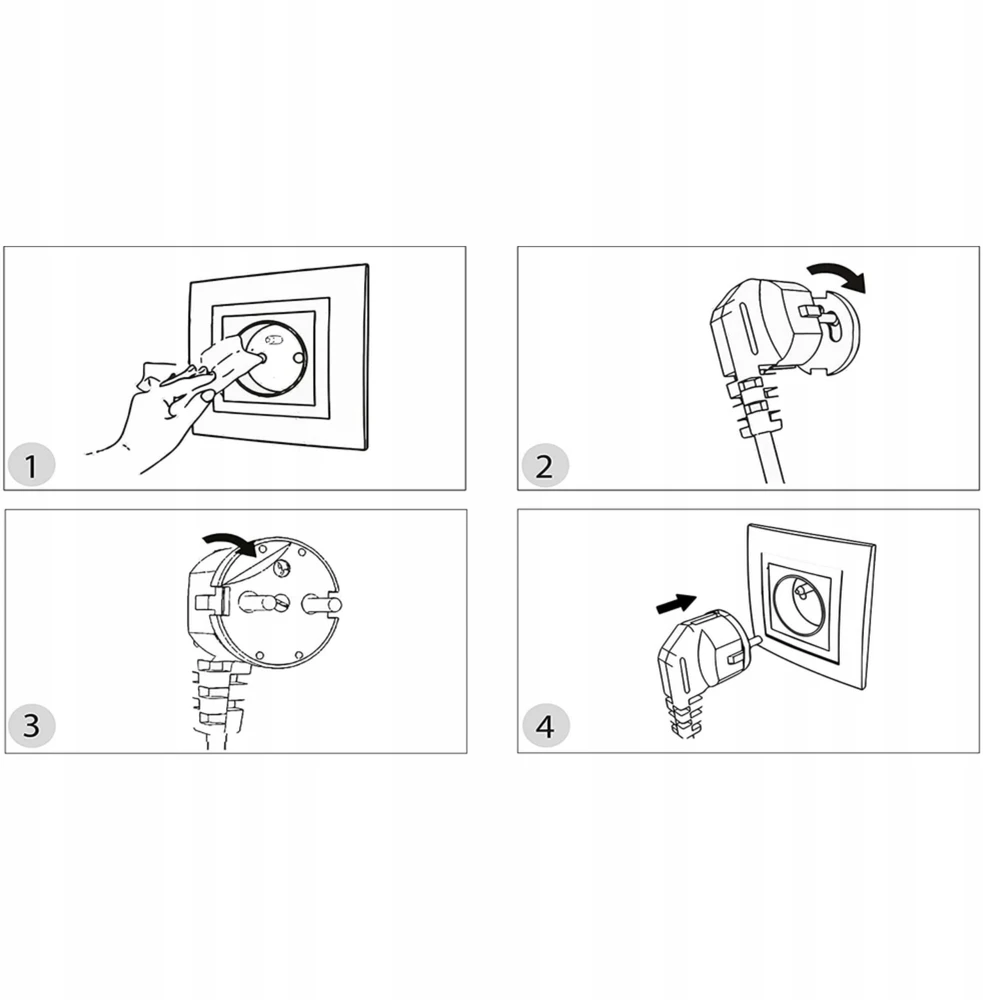 1

2

3

4