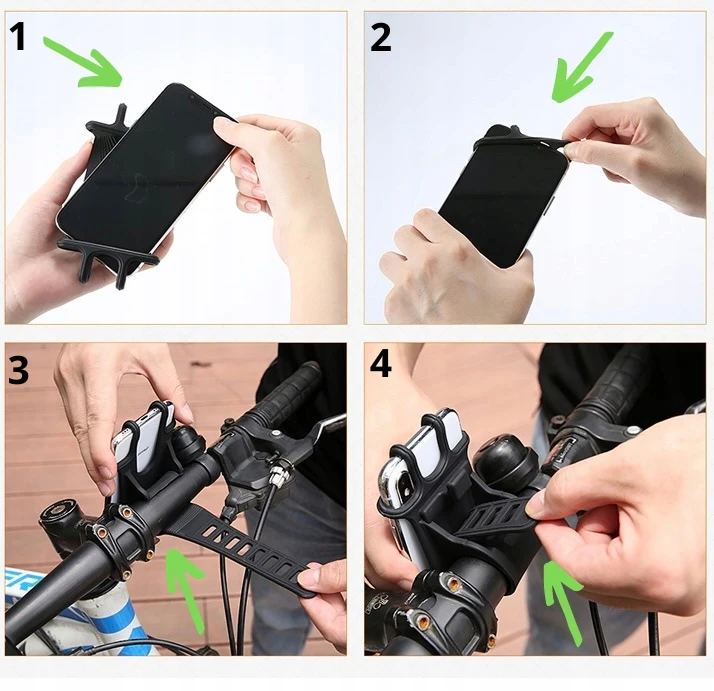 1

2

3

4