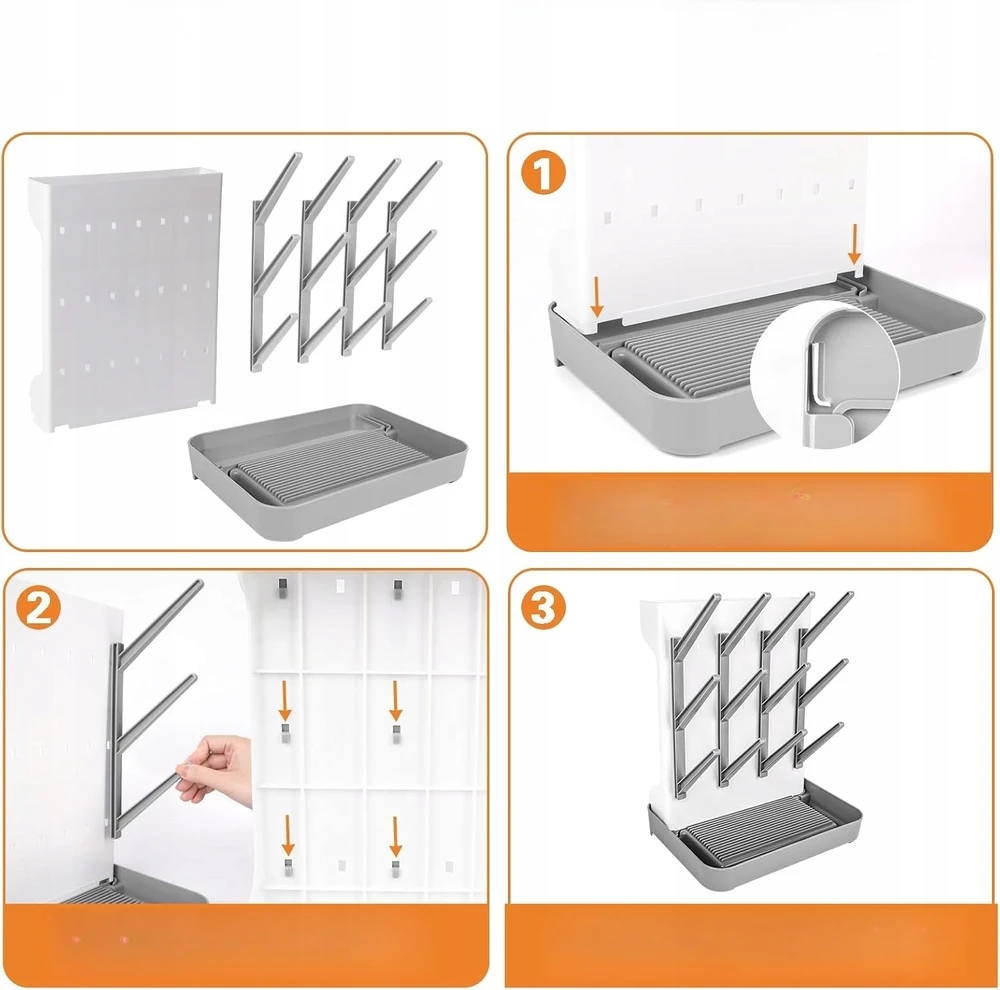 1

2

3