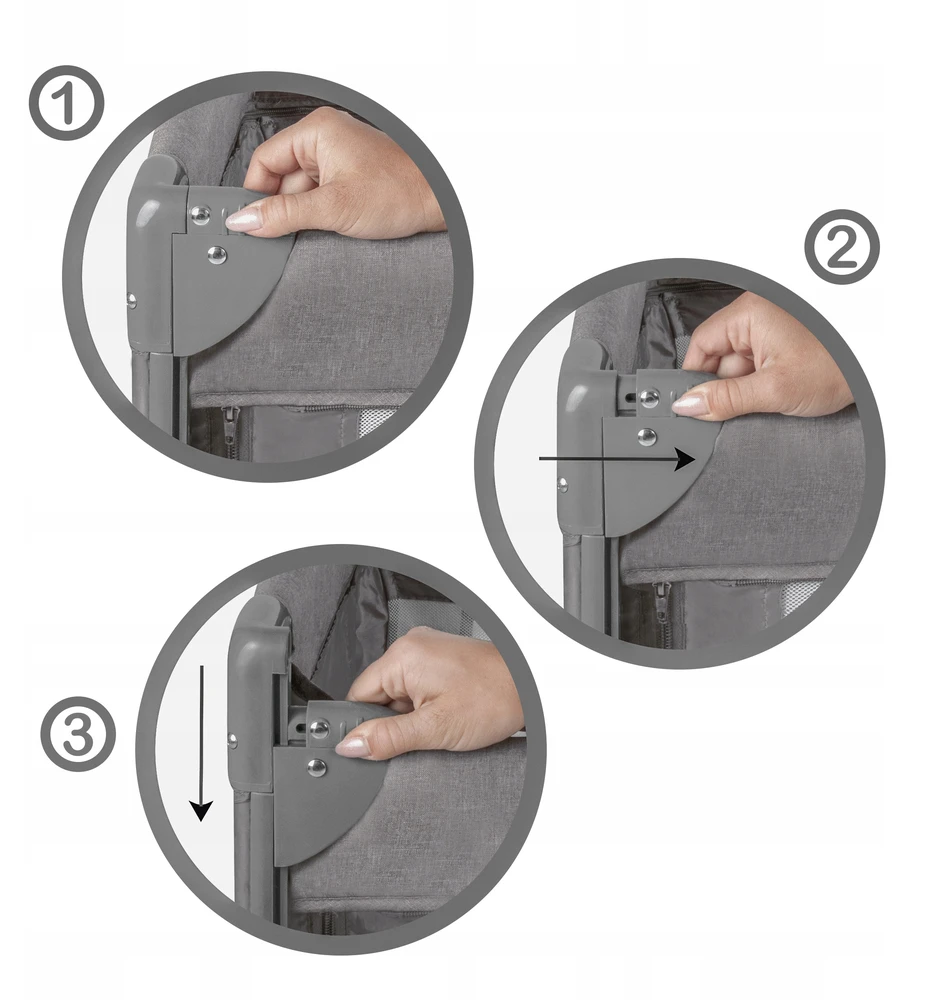 1

2

3