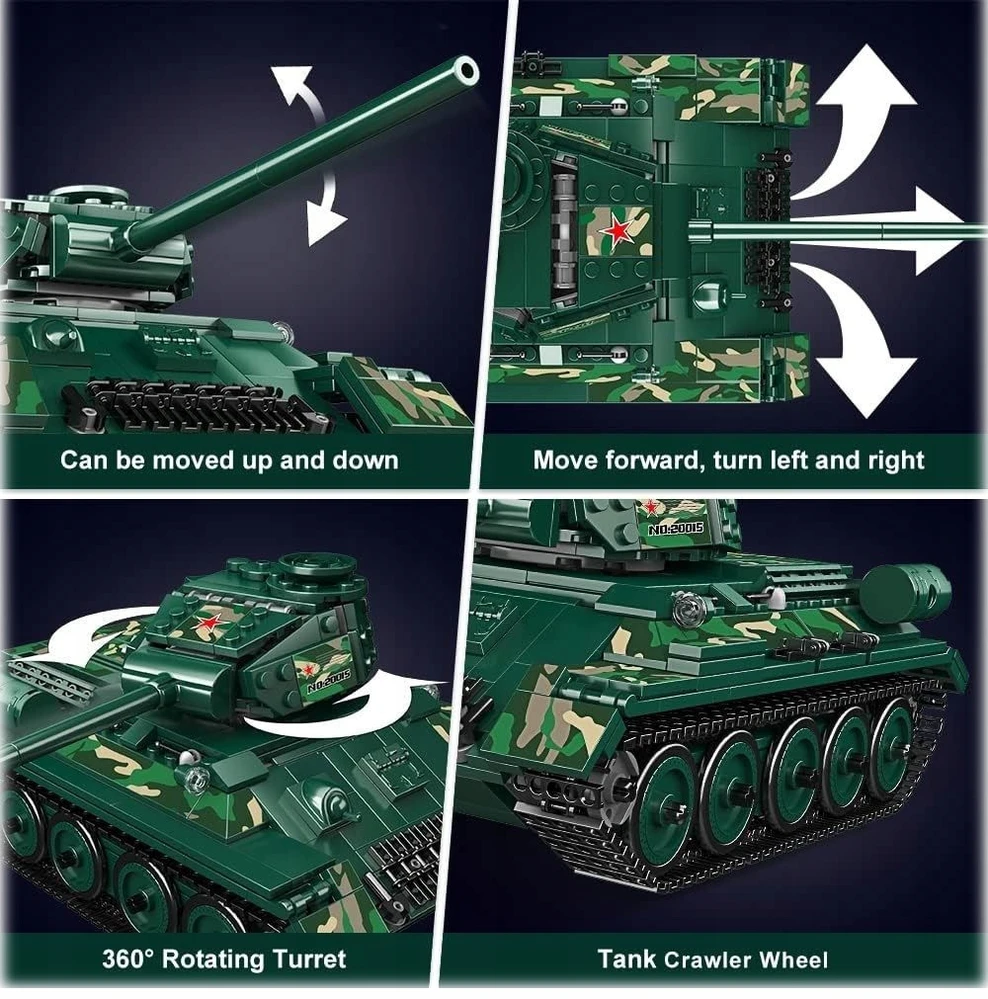 Can be moved up and down

Move forward, turn left and right

NO:20015

NO:20015

360° Rotating Turret

Tank Crawler Wheel