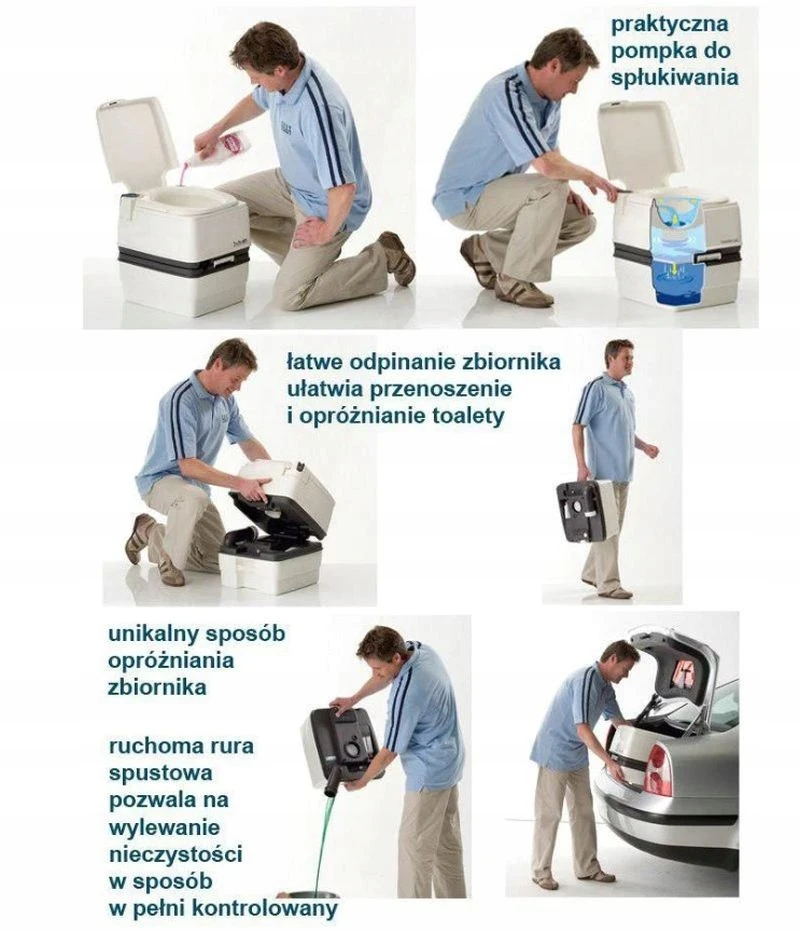 praktyczna pompka do spłukiwania

łatwe odpinanie zbiornika ułatwia przenoszenie i opróżnianie toalety

unikalny sposób opróżniania zbiornika

ruchoma rura spustowa pozwala na wylewanie nieczystości w sposób w pełni kontrolowany