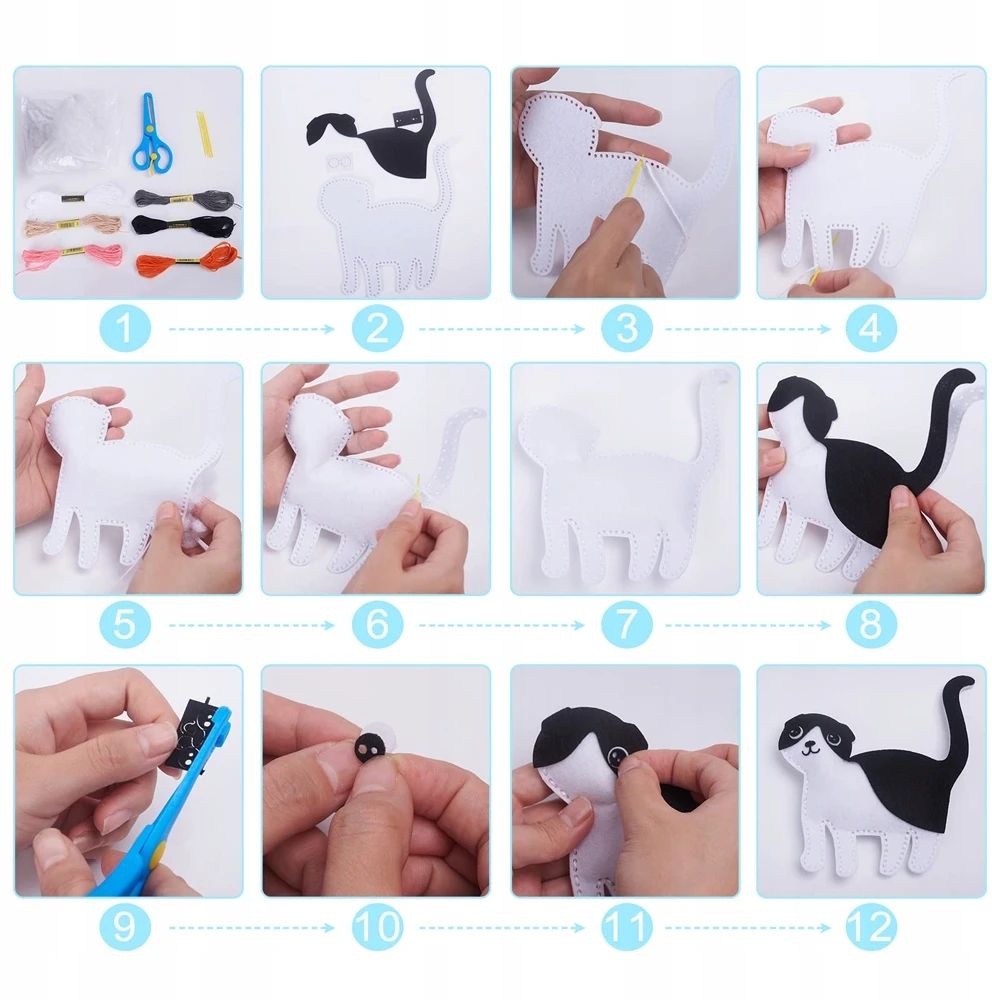 1
2
3
4
5
6
7
8
9
10
11
12