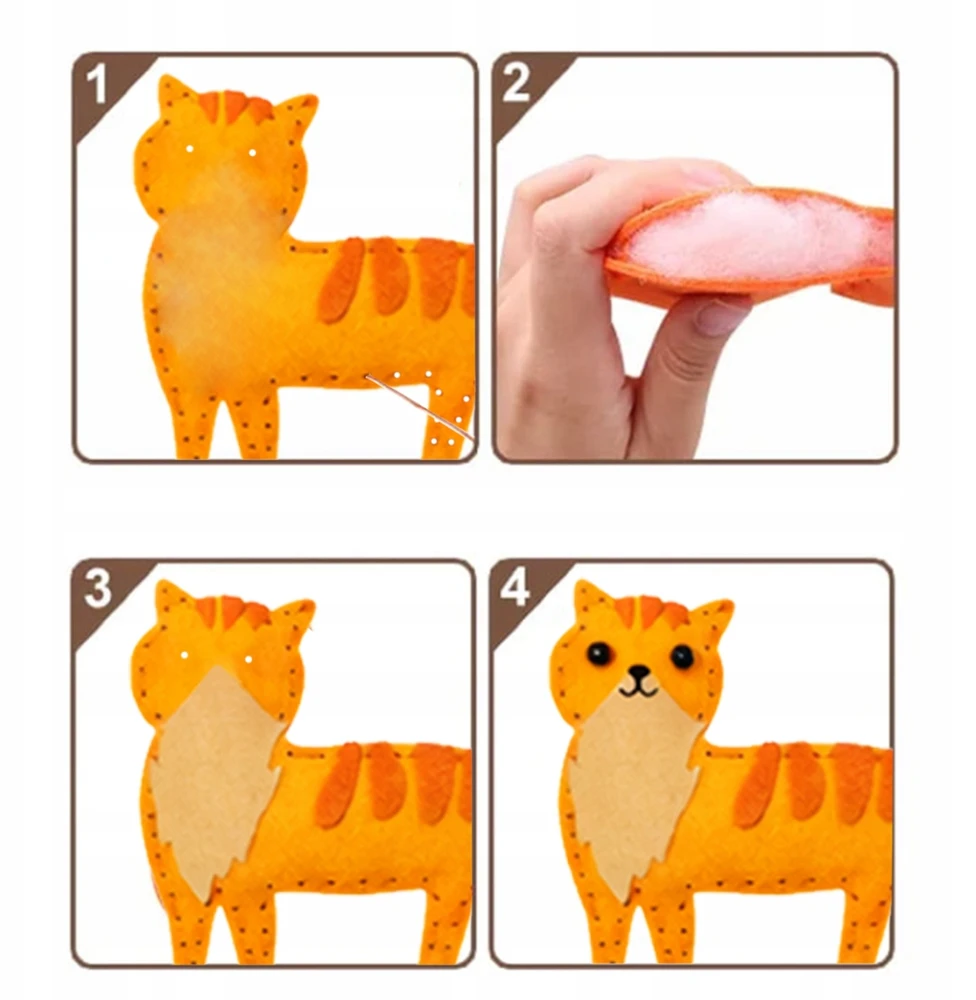 1

2

3

4