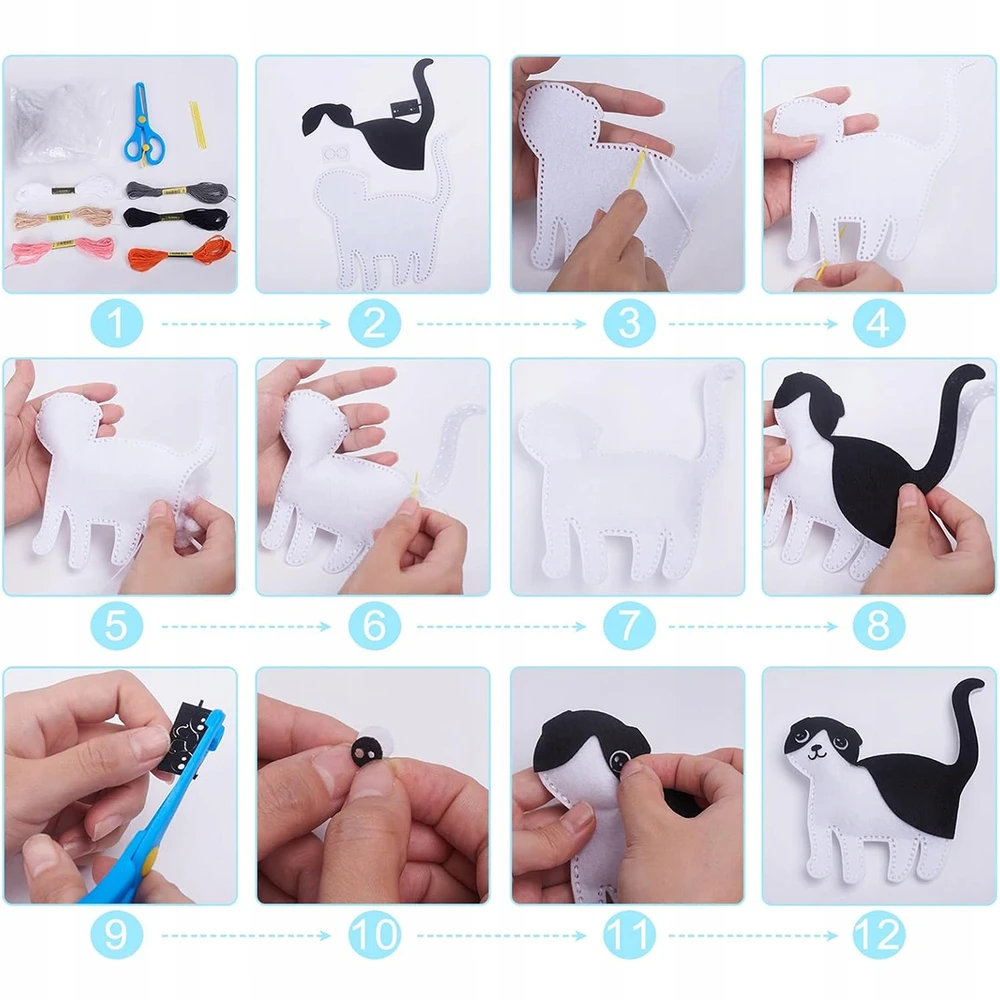 1
2
3
4
5
6
7
8
9
10
11
12