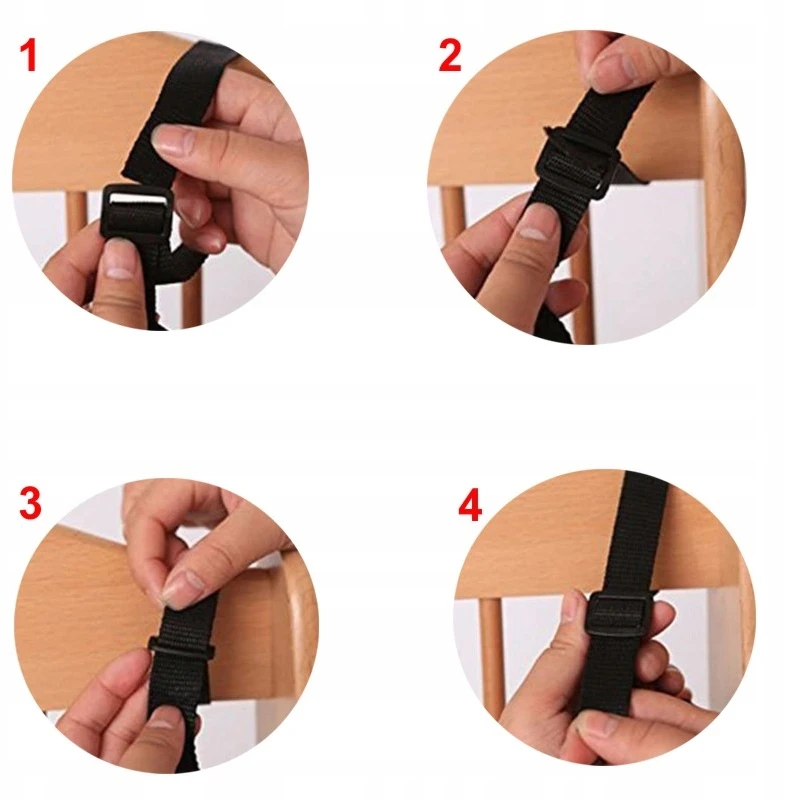 1

2

3

4